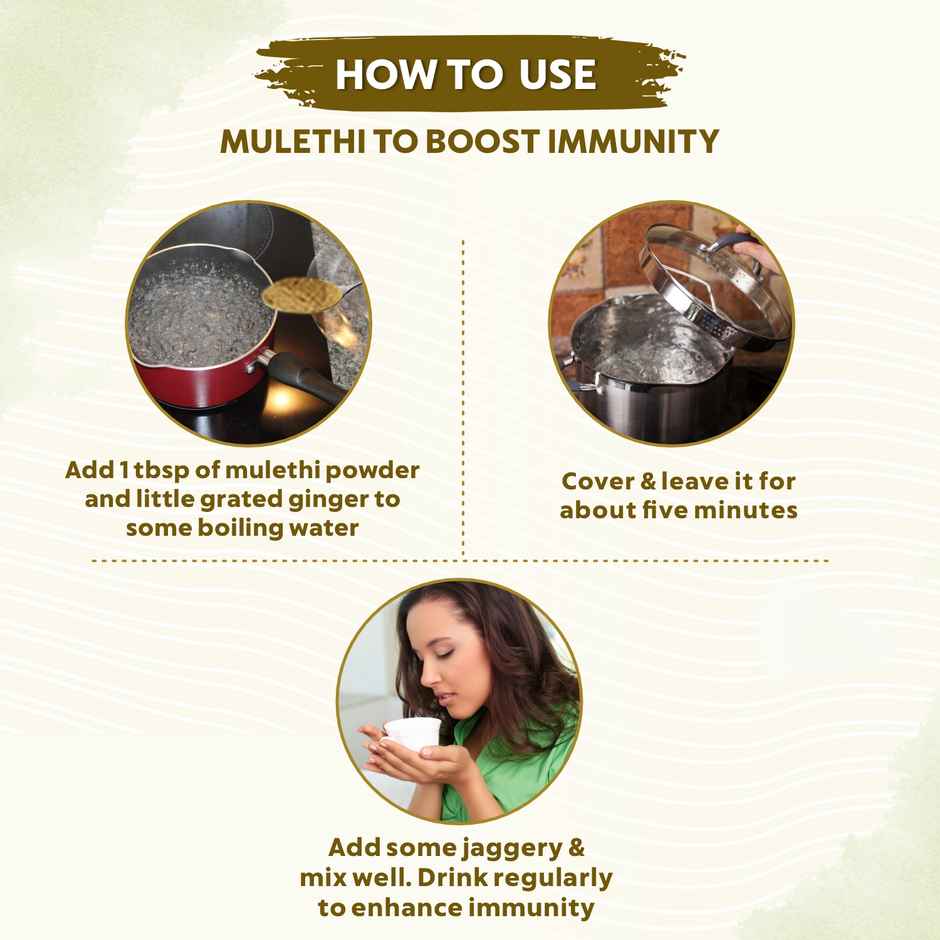 HOW TO USE

MULETHI TO BOOST IMMUNITY

Add 1 tbsp of mulethi powder and little grated ginger to some boiling water

Cover & leave it for about five minutes

Add some jaggery & mix well. Drink regularly to enhance immunity