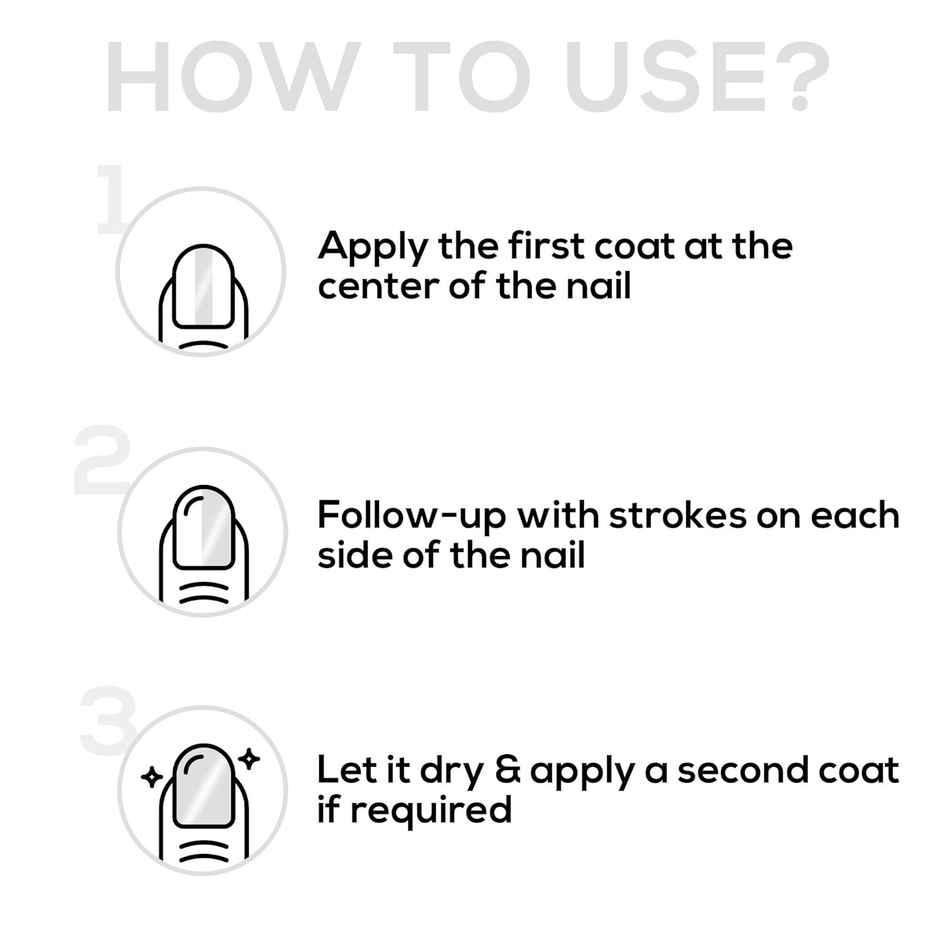 HOW TO USE?

1

Apply the first coat at the center of the nail

2

Follow-up with strokes on each side of the nail

3

Let it dry & apply a second coat if required