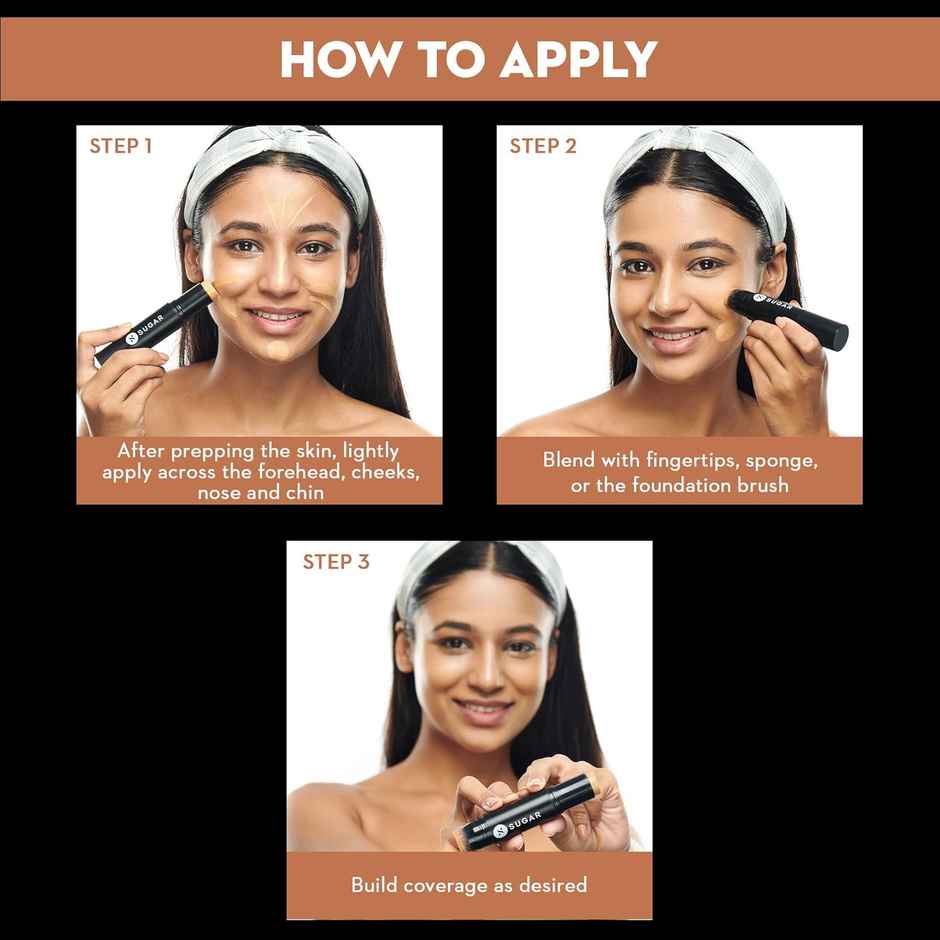 HOW TO APPLY

STEP 1

SUGAR

After prepping the skin, lightly apply across the forehead, cheeks, nose and chin

STEP 2

SUGAR

Blend with fingertips, sponge, or the foundation brush

STEP 3

SUGAR

Build coverage as desired