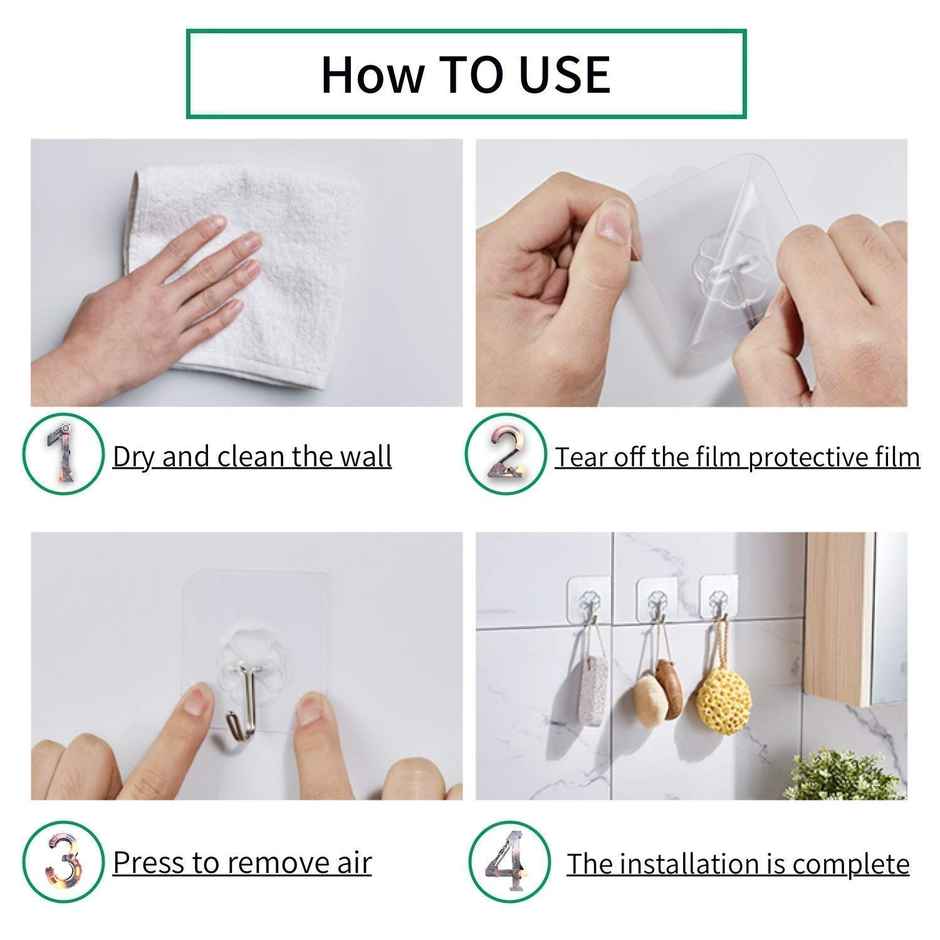 How TO USE

1 Dry and clean the wall

2 Tear off the film protective film

3 Press to remove air

4 The installation is complete