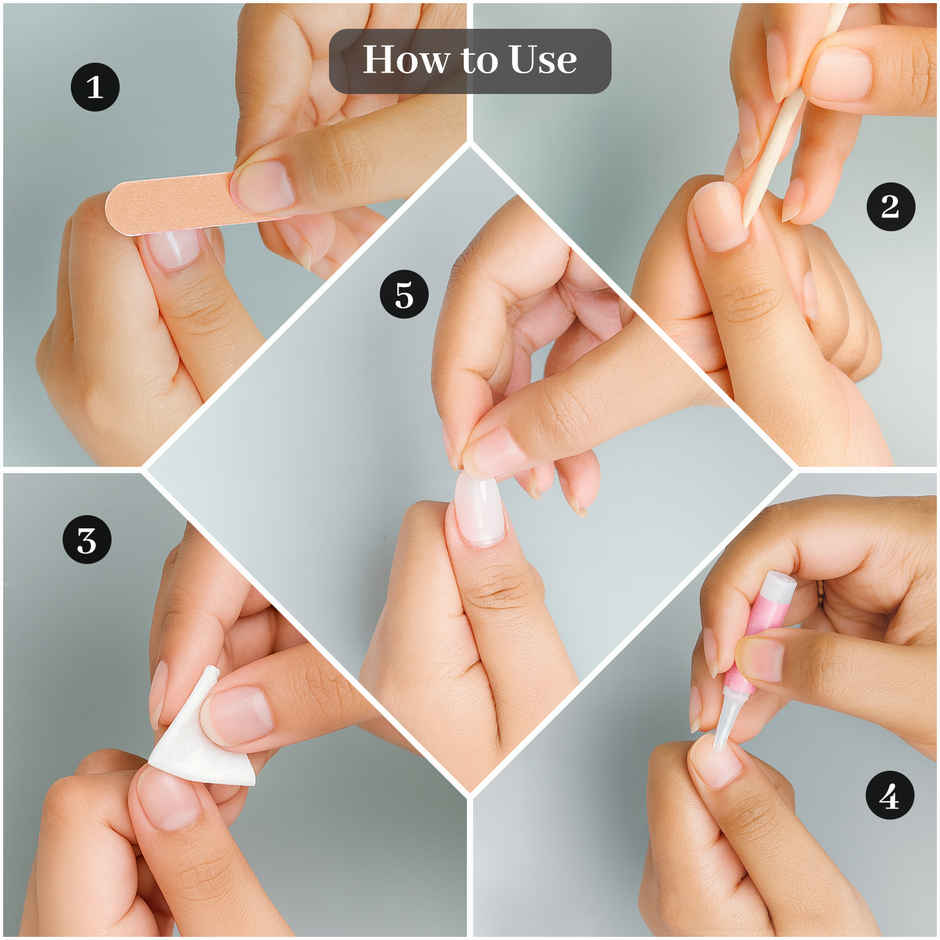 How to Use

1

2

5

3

4