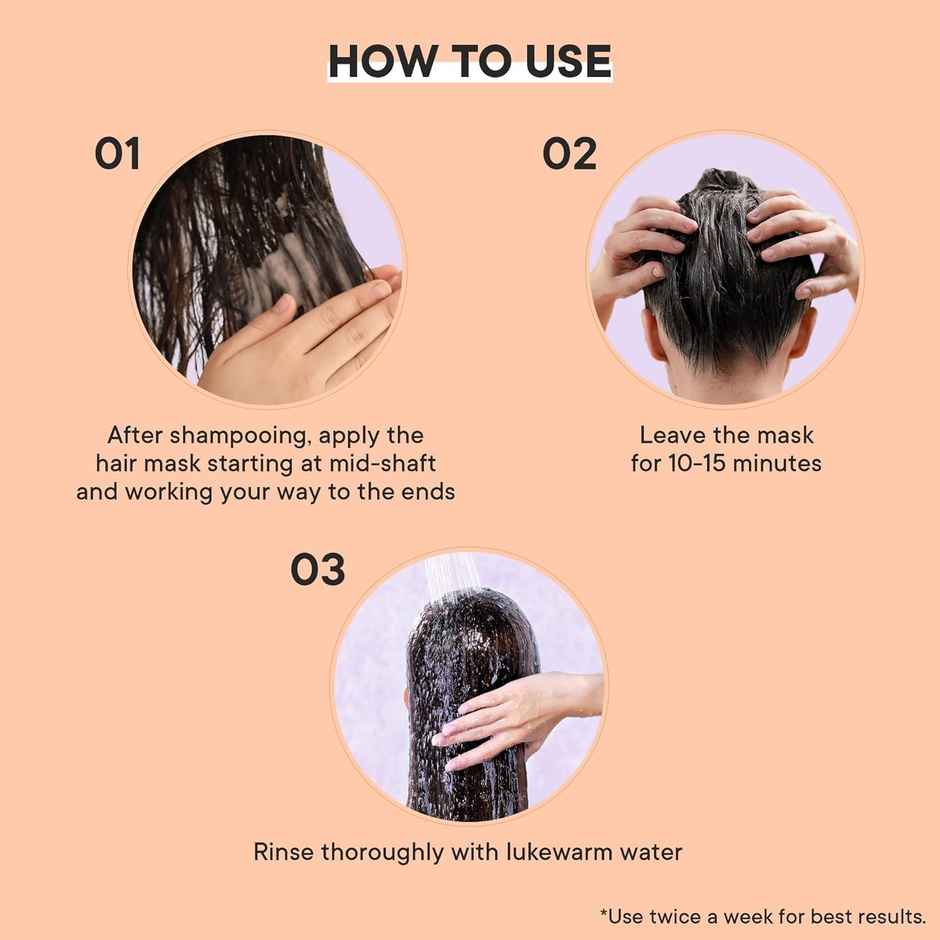 HOW TO USE

01

After shampooing, apply the hair mask starting at mid-shaft and working your way to the ends

02

Leave the mask for 10-15 minutes

03

Rinse thoroughly with lukewarm water

*Use twice a week for best results.