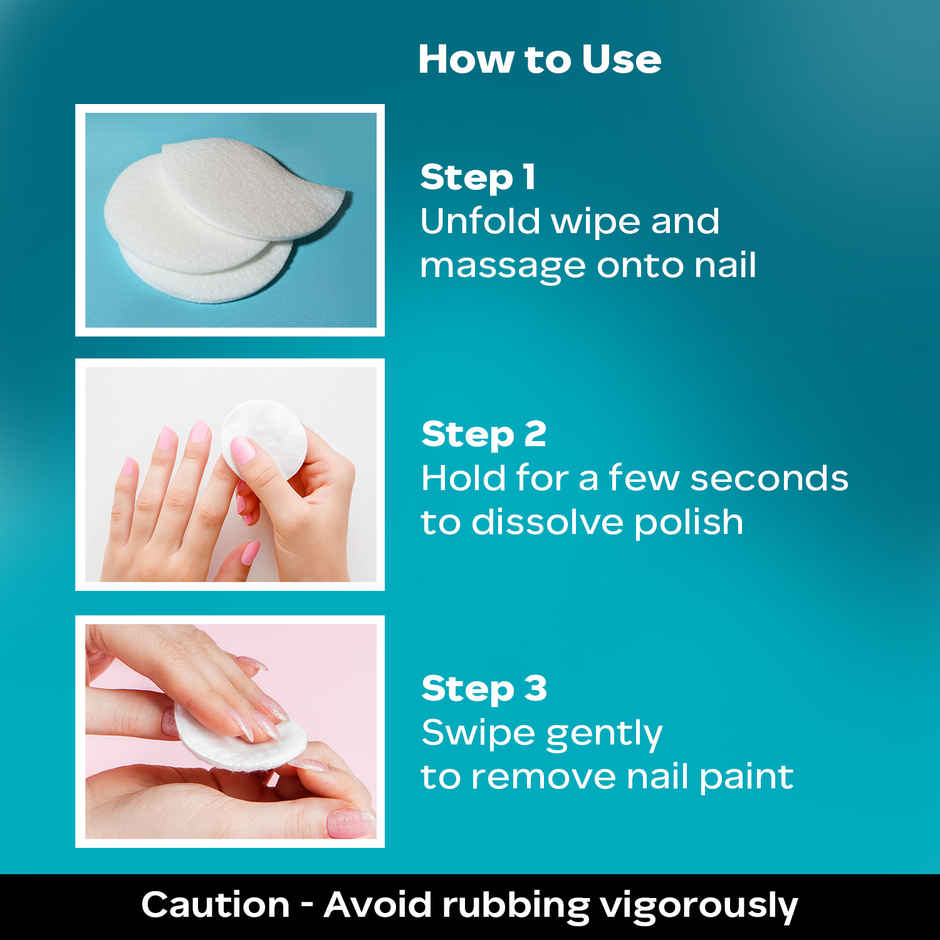 How to Use

Step 1
Unfold wipe and massage onto nail

Step 2
Hold for a few seconds to dissolve polish

Step 3
Swipe gently to remove nail paint

Caution - Avoid rubbing vigorously