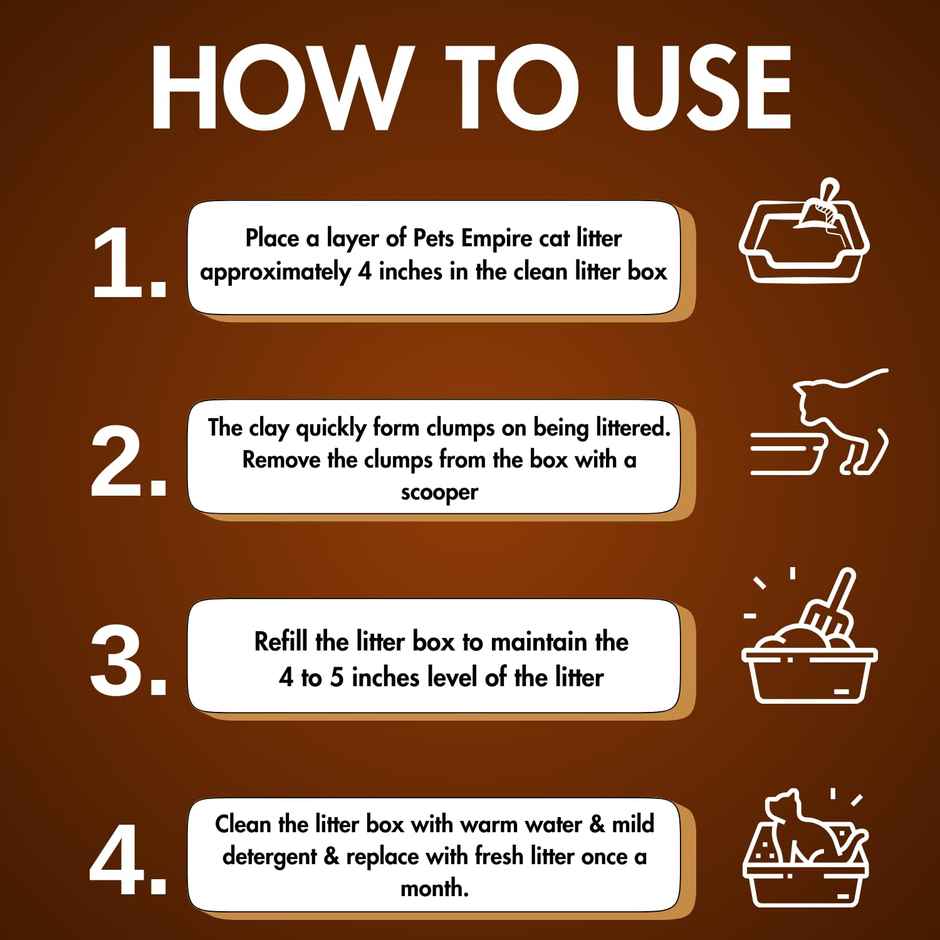 HOW TO USE

1. Place a layer of Pets Empire cat litter approximately 4 inches in the clean litter box

2. The clay quickly form clumps on being littered. Remove the clumps from the box with a scooper

3. Refill the litter box to maintain the 4 to 5 inches level of the litter

4. Clean the litter box with warm water & mild detergent & replace with fresh litter once a month.