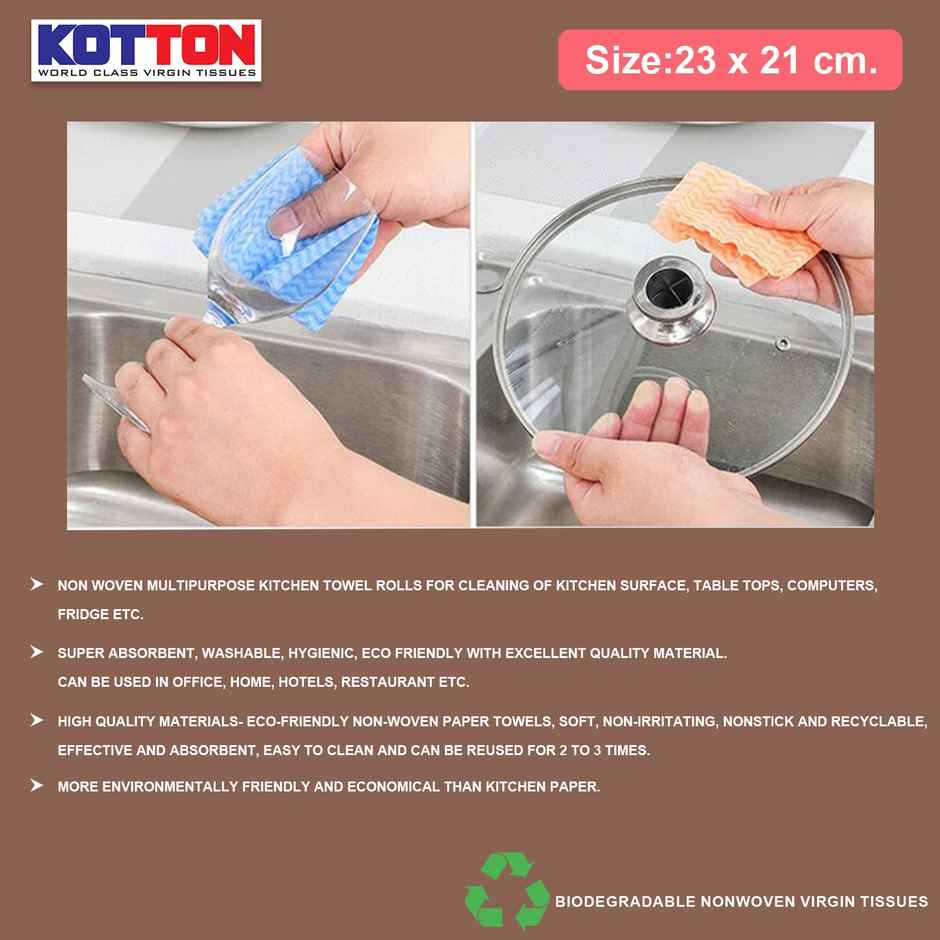 KOTTON
WORLD CLASS VIRGIN TISSUES

Size:23 x 21 cm.

➤ NON WOVEN MULTIPURPOSE KITCHEN TOWEL ROLLS FOR CLEANING OF KITCHEN SURFACE, TABLE TOPS, COMPUTERS, FRIDGE ETC.

➤ SUPER ABSORBENT, WASHABLE, HYGIENIC, ECO FRIENDLY WITH EXCELLENT QUALITY MATERIAL.
CAN BE USED IN OFFICE, HOME, HOTELS, RESTAURANT ETC.

➤ HIGH QUALITY MATERIALS- ECO-FRIENDLY NON-WOVEN PAPER TOWELS, SOFT, NON-IRRITATING, NONSTICK AND RECYCLABLE, EFFECTIVE AND ABSORBENT, EASY TO CLEAN AND CAN BE REUSED FOR 2 TO 3 TIMES.

➤ MORE ENVIRONMENTALLY FRIENDLY AND ECONOMICAL THAN KITCHEN PAPER.

BIODEGRADABLE NONWOVEN VIRGIN TISSUES