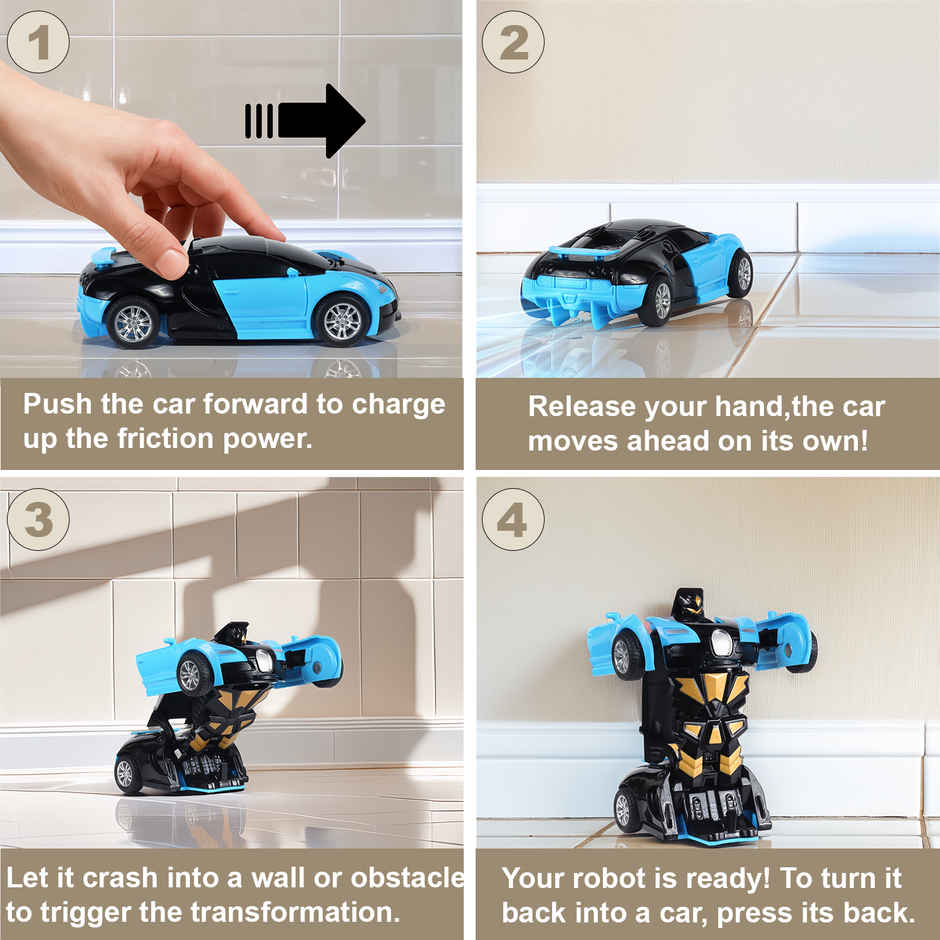 1

Push the car forward to charge up the friction power.

2

Release your hand,the car moves ahead on its own!

3

Let it crash into a wall or obstacle to trigger the transformation.

4

Your robot is ready! To turn it back into a car, press its back.