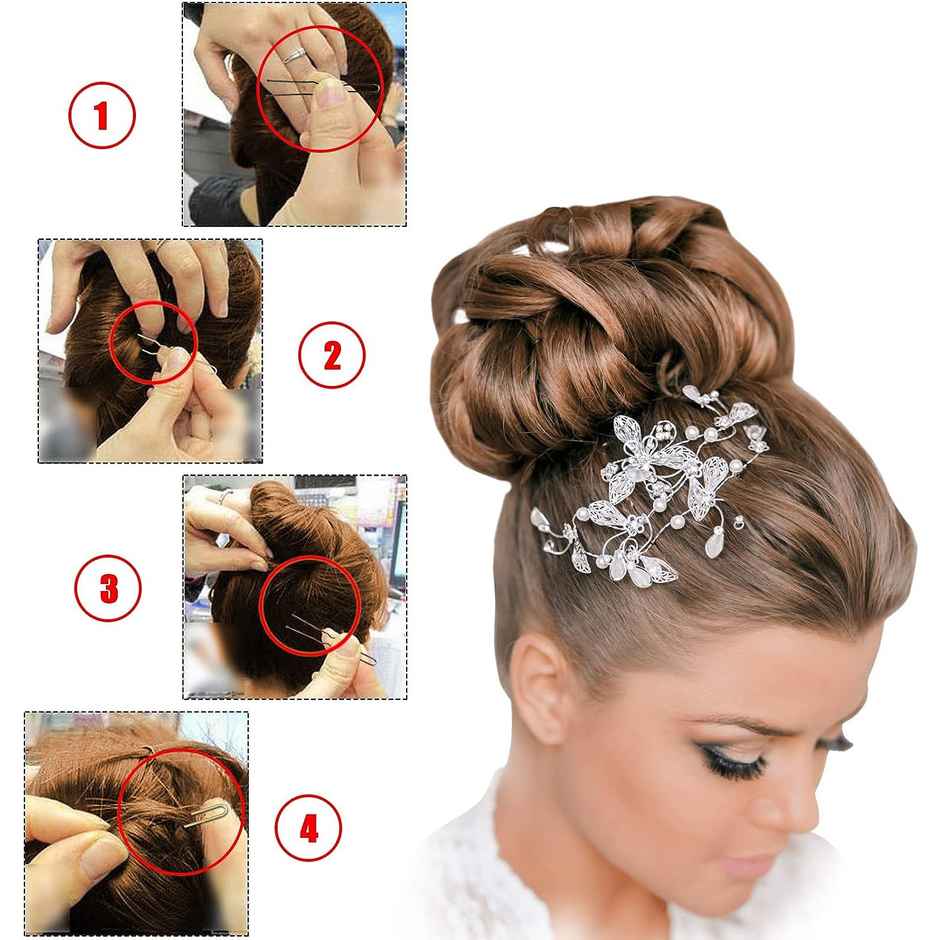 1

2

3

4