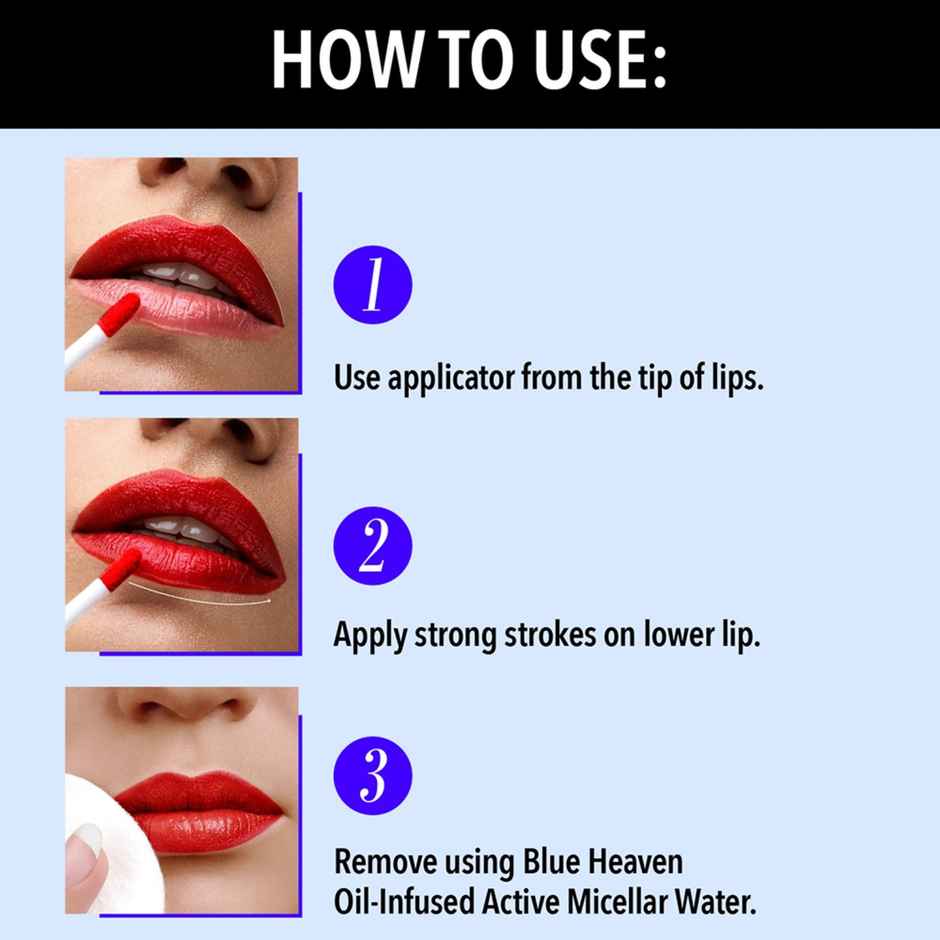 HOW TO USE:

1

Use applicator from the tip of lips.

2

Apply strong strokes on lower lip.

3

Remove using Blue Heaven Oil-Infused Active Micellar Water.