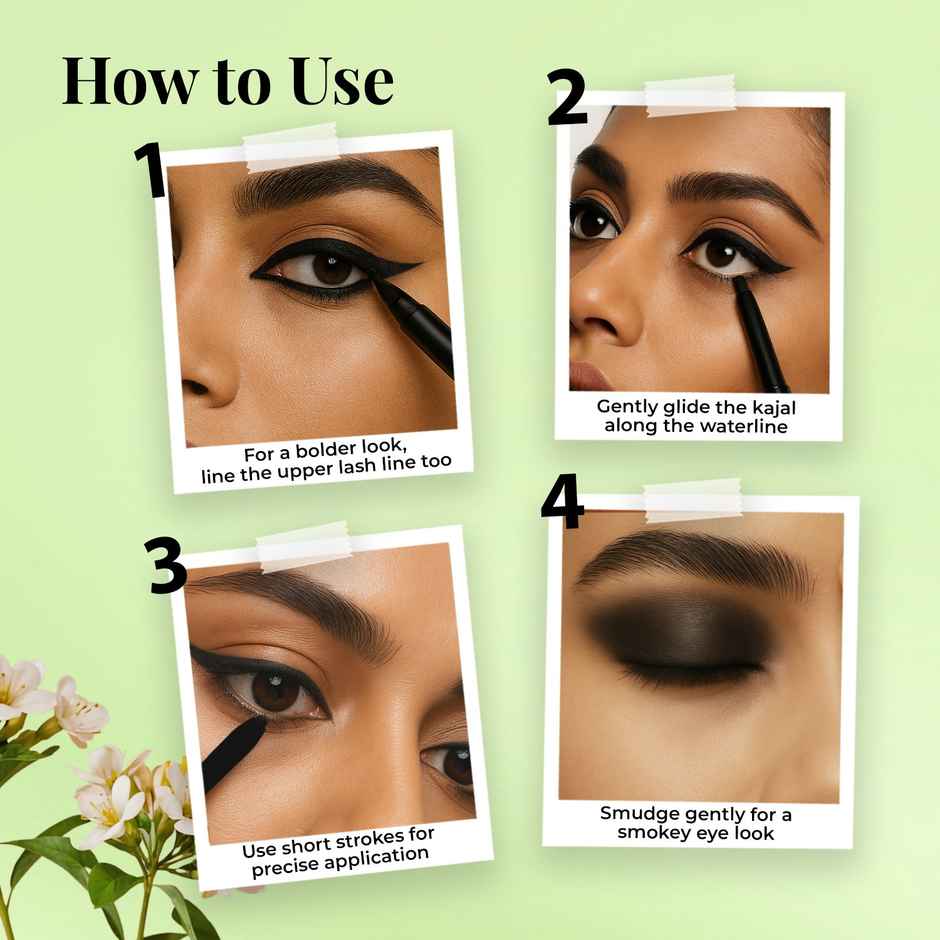 How to Use

1

For a bolder look, line the upper lash line too

2

Gently glide the kajal along the waterline

3

Use short strokes for precise application

4

Smudge gently for a smokey eye look