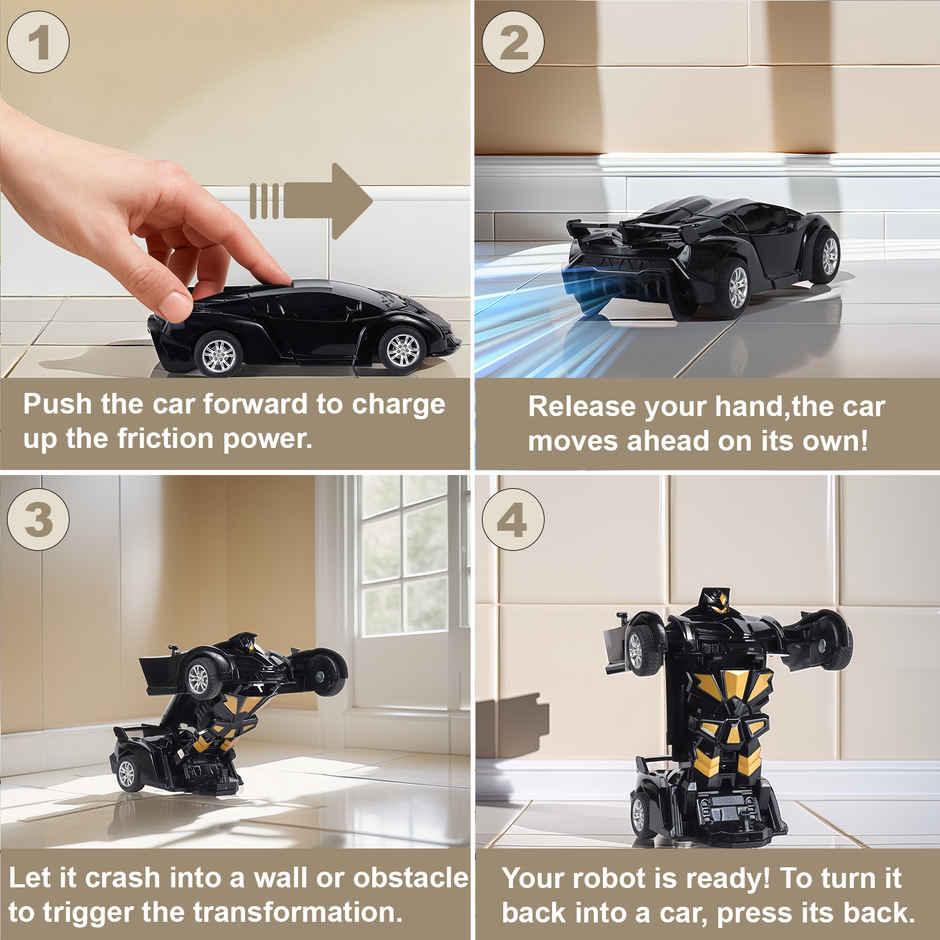 1

Push the car forward to charge up the friction power.

2

Release your hand,the car moves ahead on its own!

3

Let it crash into a wall or obstacle to trigger the transformation.

4

Your robot is ready! To turn it back into a car, press its back.