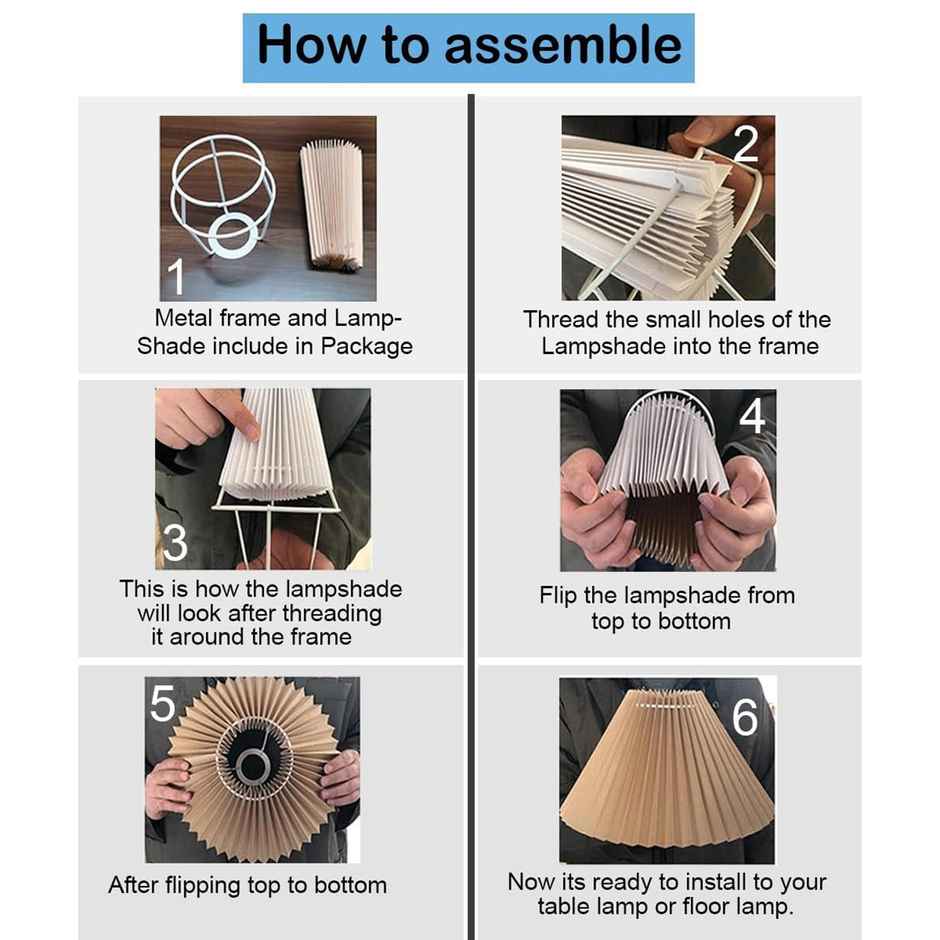 How to assemble

1

Metal frame and Lamp-Shade include in Package

2

Thread the small holes of the Lampshade into the frame

3

This is how the lampshade will look after threading it around the frame

4

Flip the lampshade from top to bottom

5

After flipping top to bottom

6

Now its ready to install to your table lamp or floor lamp.