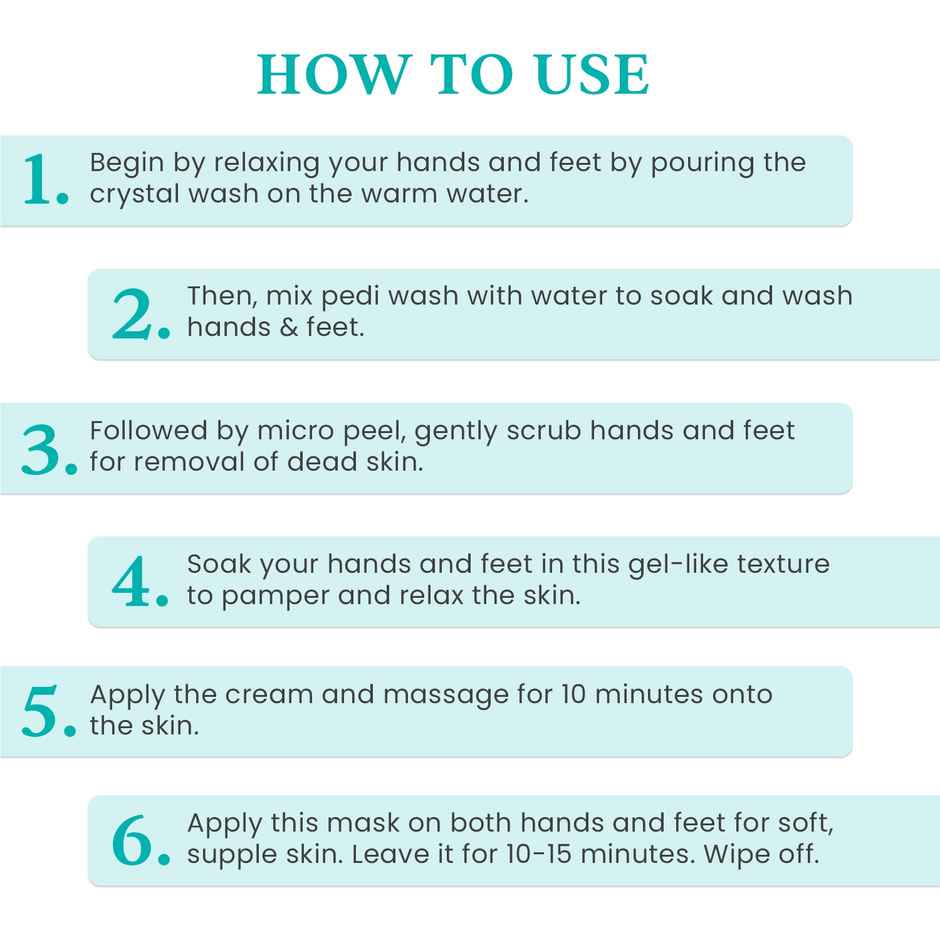 HOW TO USE

1. Begin by relaxing your hands and feet by pouring the crystal wash on the warm water.

2. Then, mix pedi wash with water to soak and wash hands & feet.

3. Followed by micro peel, gently scrub hands and feet for removal of dead skin.

4. Soak your hands and feet in this gel-like texture to pamper and relax the skin.

5. Apply the cream and massage for 10 minutes onto the skin.

6. Apply this mask on both hands and feet for soft, supple skin. Leave it for 10-15 minutes. Wipe off.