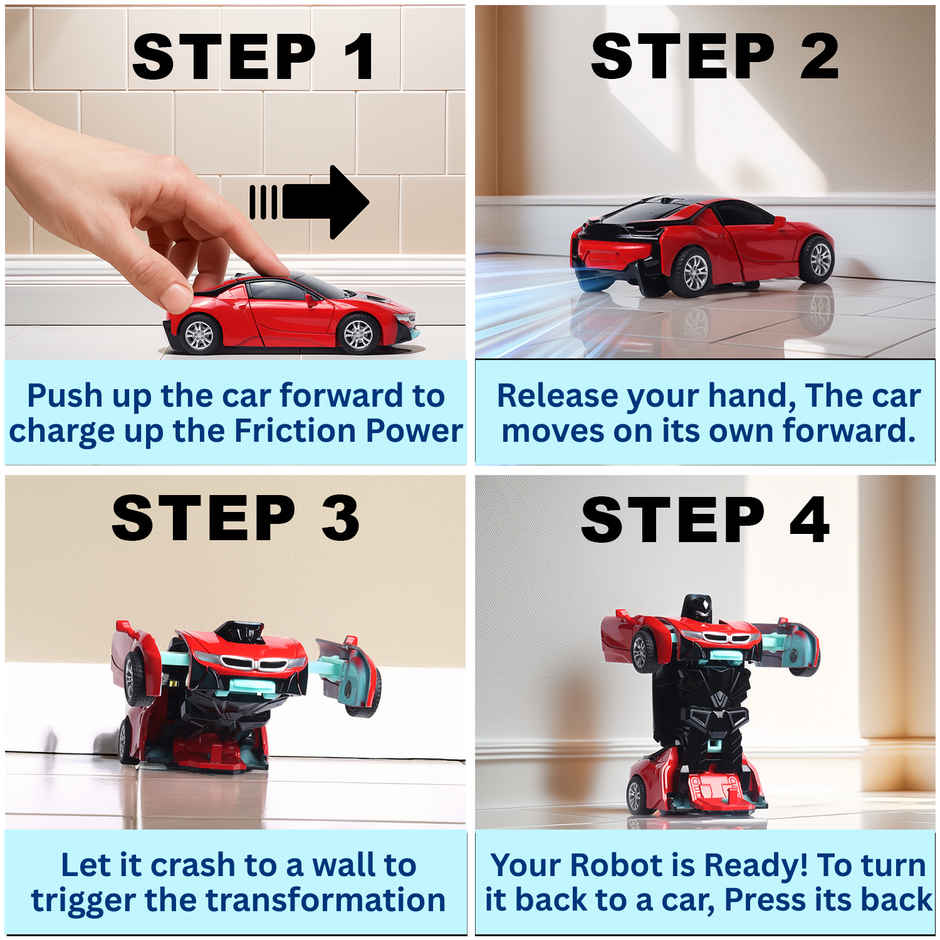 STEP 1

Push up the car forward to charge up the Friction Power

STEP 2

Release your hand, The car moves on its own forward.

STEP 3

Let it crash to a wall to trigger the transformation

STEP 4

Your Robot is Ready! To turn it back to a car, Press its back