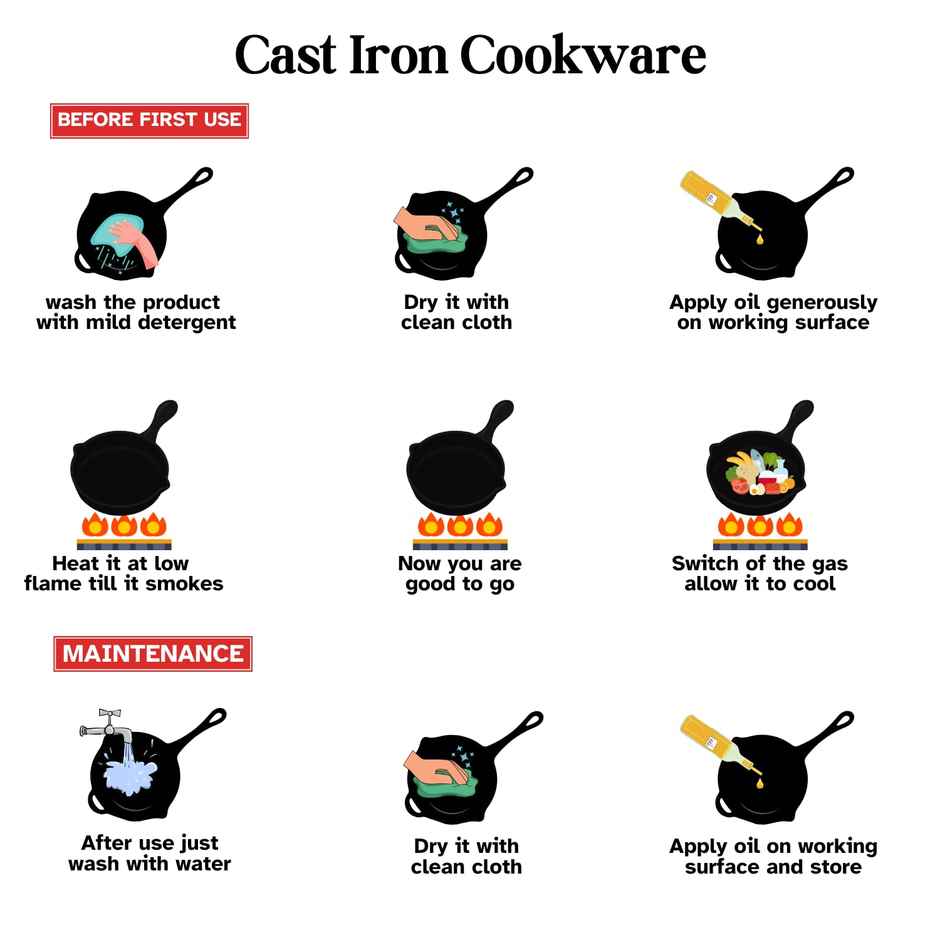 Cast Iron Cookware

BEFORE FIRST USE

wash the product with mild detergent

Dry it with clean cloth

Apply oil generously on working surface

Heat it at low flame till it smokes

Now you are good to go

Switch of the gas allow it to cool

MAINTENANCE

After use just wash with water

Dry it with clean cloth

Apply oil on working surface and store