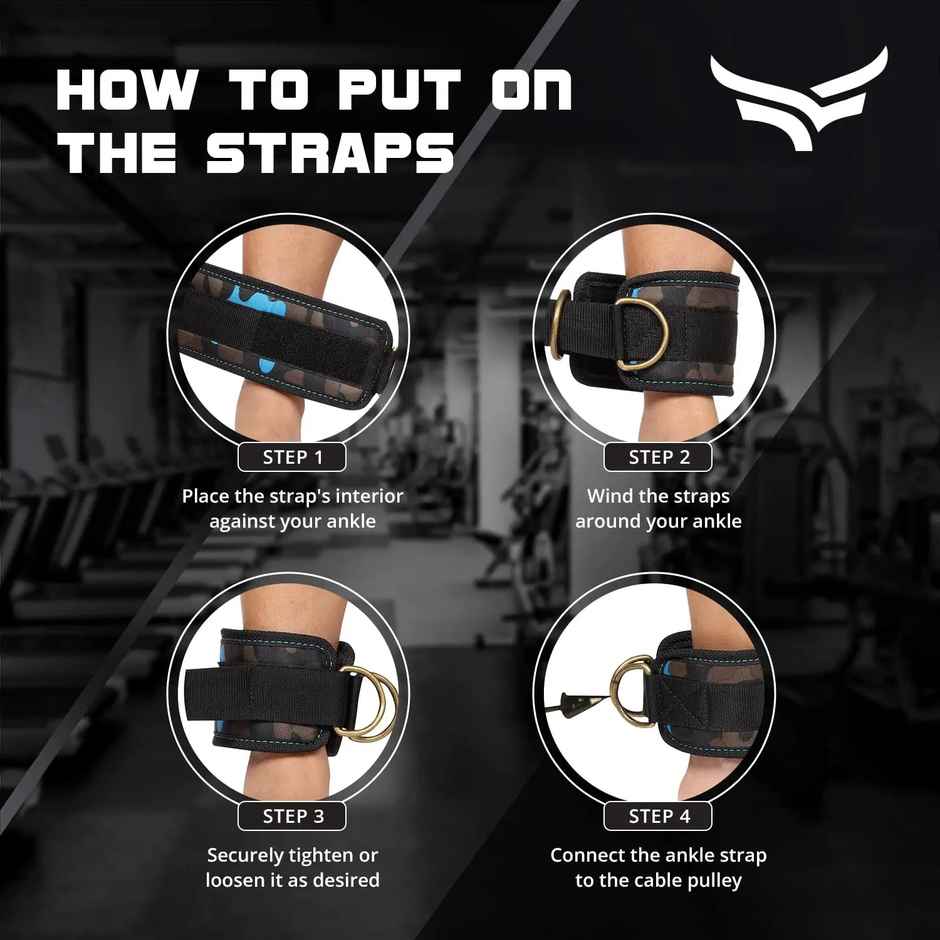 HOW TO PUT ON THE STRAPS

STEP 1

Place the strap's interior against your ankle

STEP 2

Wind the straps around your ankle

STEP 3

Securely tighten or loosen it as desired

STEP 4

Connect the ankle strap to the cable pulley