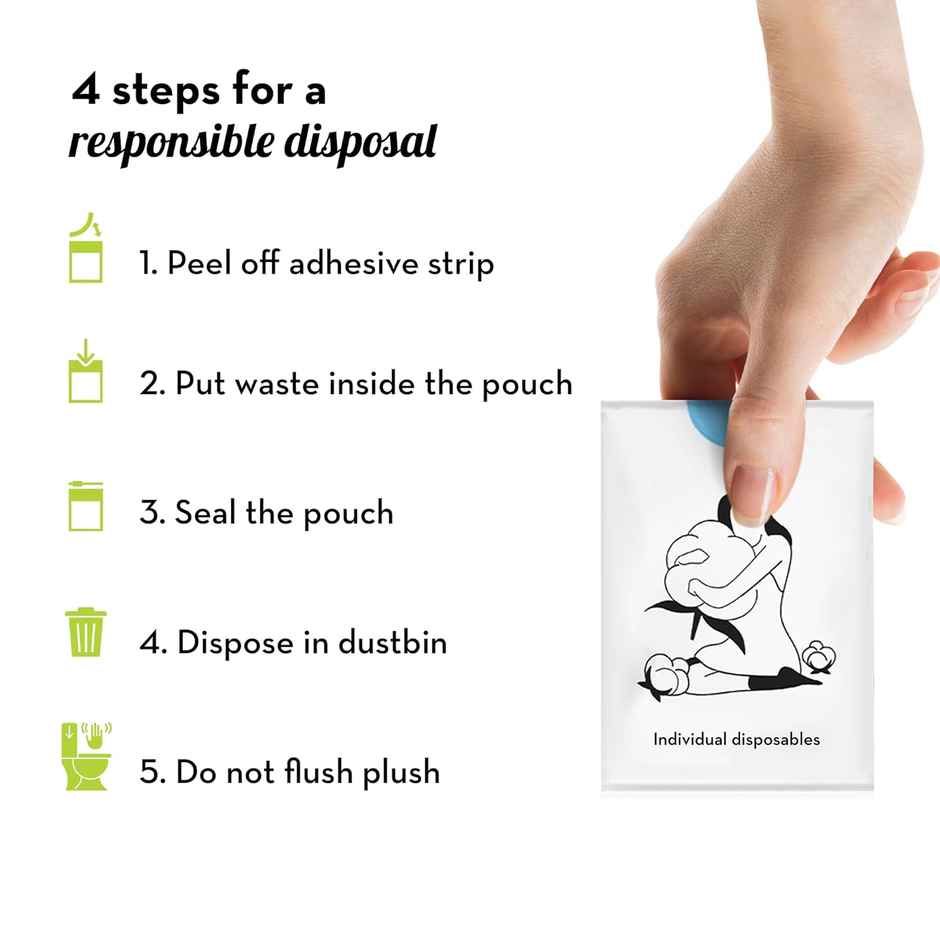 4 steps for a
responsible disposal

1. Peel off adhesive strip

2. Put waste inside the pouch

3. Seal the pouch

4. Dispose in dustbin

5. Do not flush plush

Individual disposables