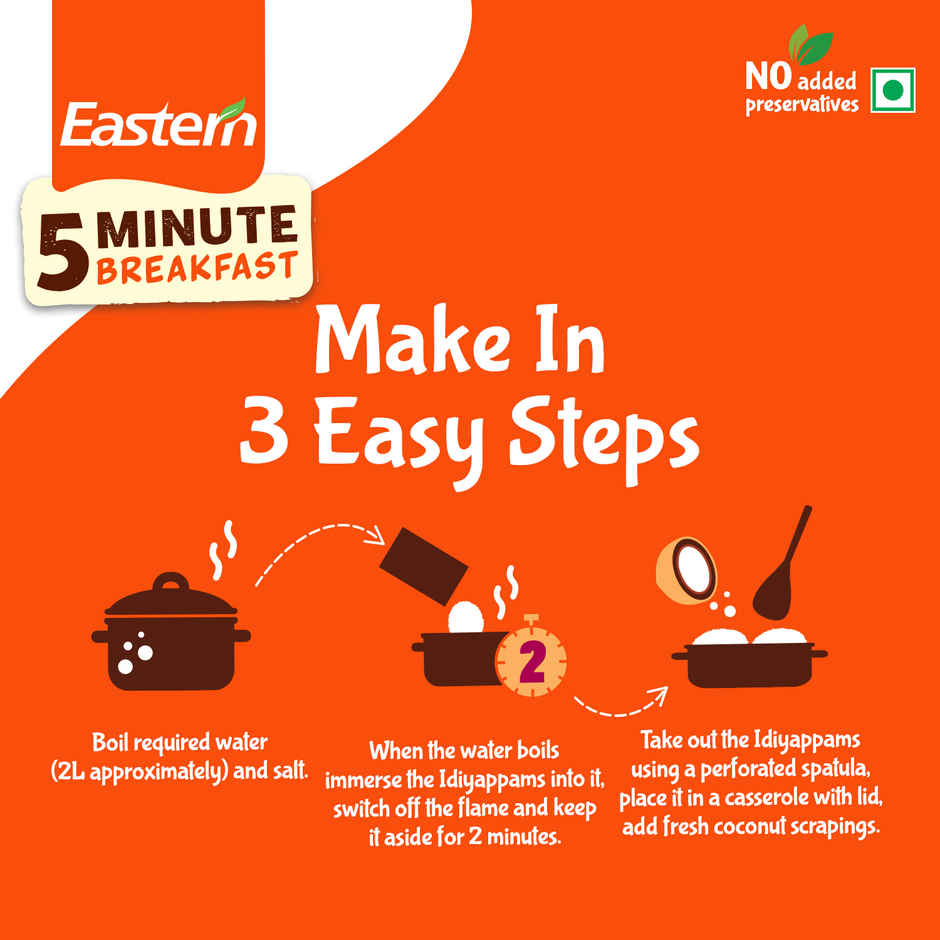 Eastern

5 MINUTE BREAKFAST

NO added preservatives

Make In
3 Easy Steps

2

Boil required water (2L approximately) and salt.

When the water boils immerse the Idiyappams into it, switch off the flame and keep it aside for 2 minutes.

Take out the Idiyappams using a perforated spatula, place it in a casserole with lid, add fresh coconut scrapings.