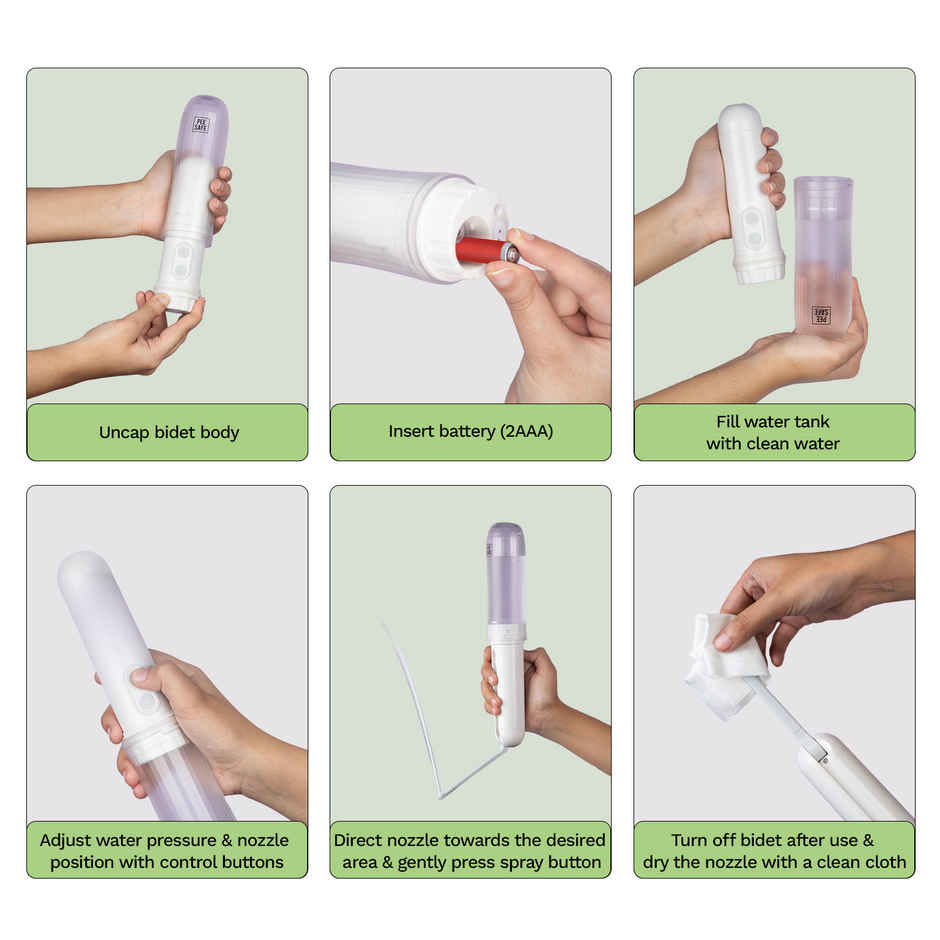 PEE SAFE

Uncap bidet body

Insert battery (2AAA)

PEE SAFE

Fill water tank with clean water

Adjust water pressure & nozzle position with control buttons

Direct nozzle towards the desired area & gently press spray button

Turn off bidet after use & dry the nozzle with a clean cloth