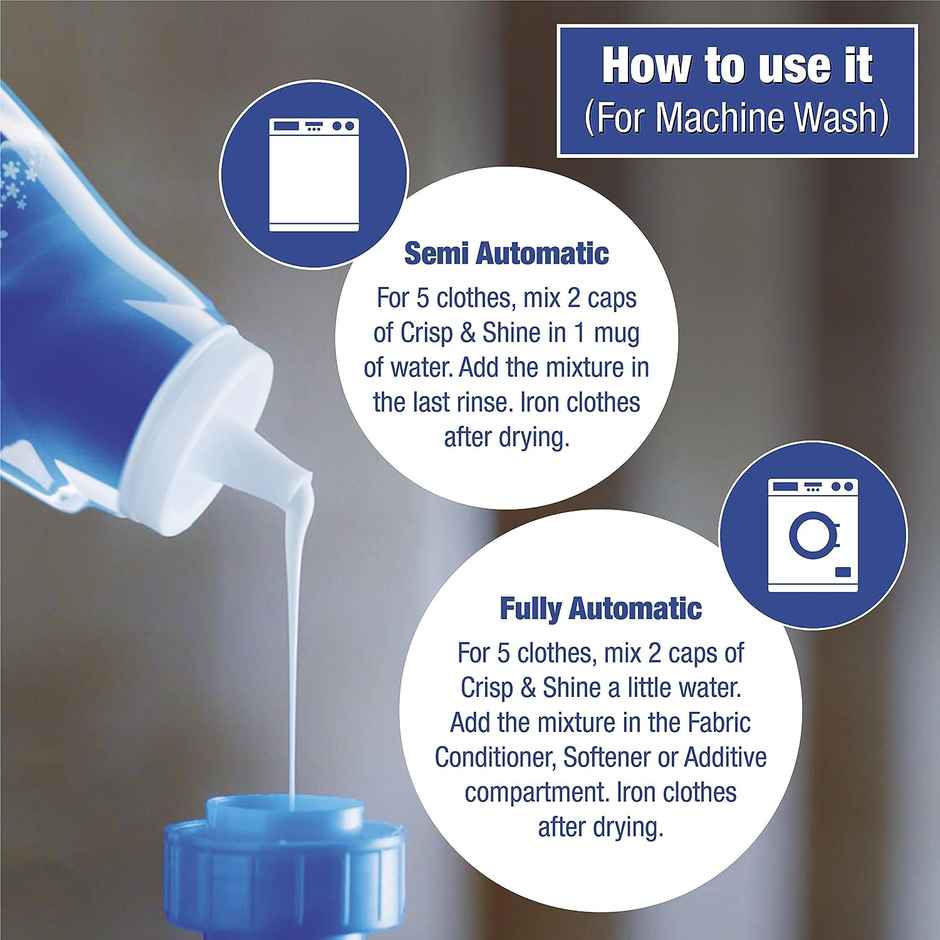 How to use it
(For Machine Wash)

Semi Automatic
For 5 clothes, mix 2 caps of Crisp & Shine in 1 mug of water. Add the mixture in the last rinse. Iron clothes after drying.

Fully Automatic
For 5 clothes, mix 2 caps of Crisp & Shine a little water. Add the mixture in the Fabric Conditioner, Softener or Additive compartment. Iron clothes after drying.