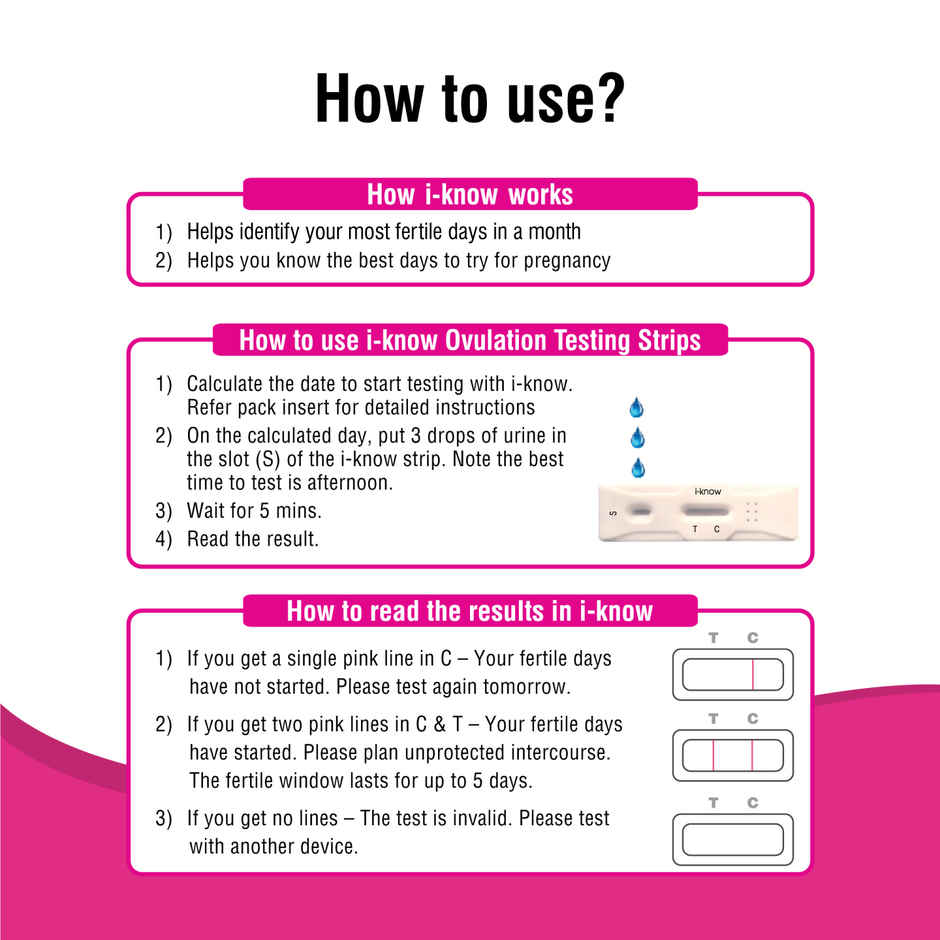 How to use?

How i-know works

1) Helps identify your most fertile days in a month
2) Helps you know the best days to try for pregnancy

How to use i-know Ovulation Testing Strips

1) Calculate the date to start testing with i-know. Refer pack insert for detailed instructions
2) On the calculated day, put 3 drops of urine in the slot (S) of the i-know strip. Note the best time to test is afternoon.
3) Wait for 5 mins.
4) Read the result.

i-know
S
T C

How to read the results in i-know

1) If you get a single pink line in C – Your fertile days have not started. Please test again tomorrow.
2) If you get two pink lines in C & T – Your fertile days have started. Please plan unprotected intercourse. The fertile window lasts for up to 5 days.
3) If you get no lines – The test is invalid. Please test with another device.

T C
T C
T C