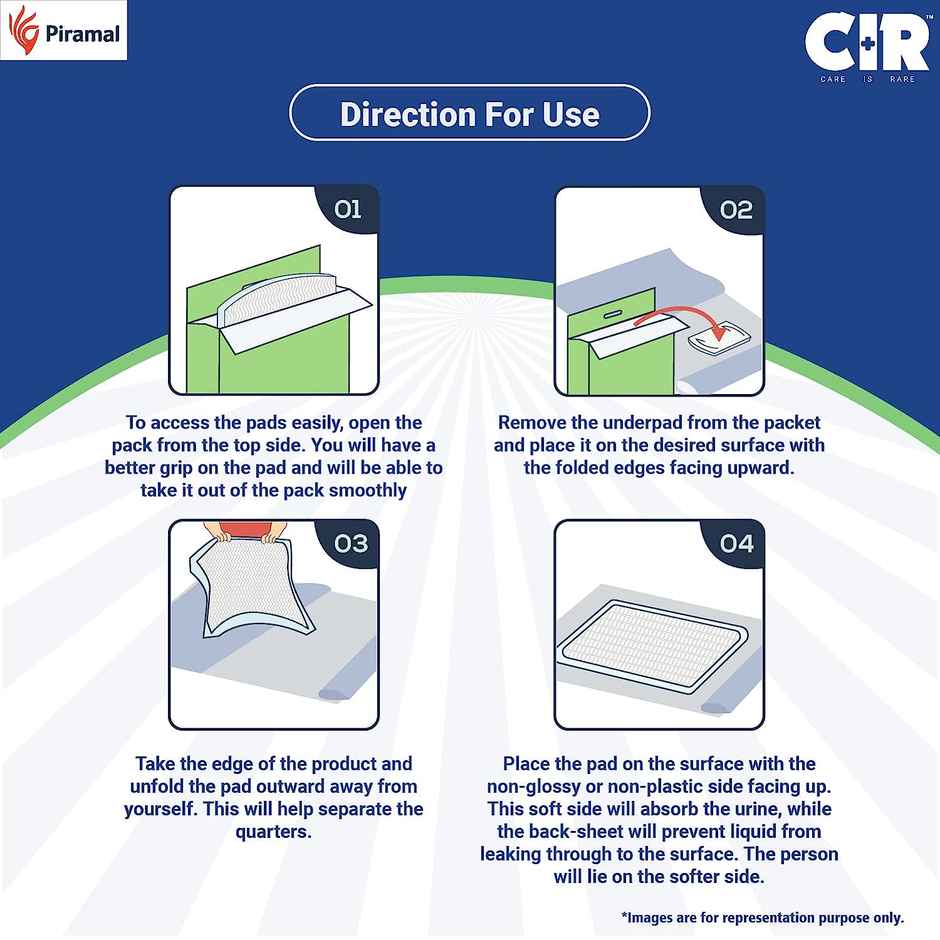 Piramal

CIR™
CARE IS RARE

Direction For Use

01

To access the pads easily, open the pack from the top side. You will have a better grip on the pad and will be able to take it out of the pack smoothly

02

Remove the underpad from the packet and place it on the desired surface with the folded edges facing upward.

03

Take the edge of the product and unfold the pad outward away from yourself. This will help separate the quarters.

04

Place the pad on the surface with the non-glossy or non-plastic side facing up. This soft side will absorb the urine, while the back-sheet will prevent liquid from leaking through to the surface. The person will lie on the softer side.

*Images are for representation purpose only.