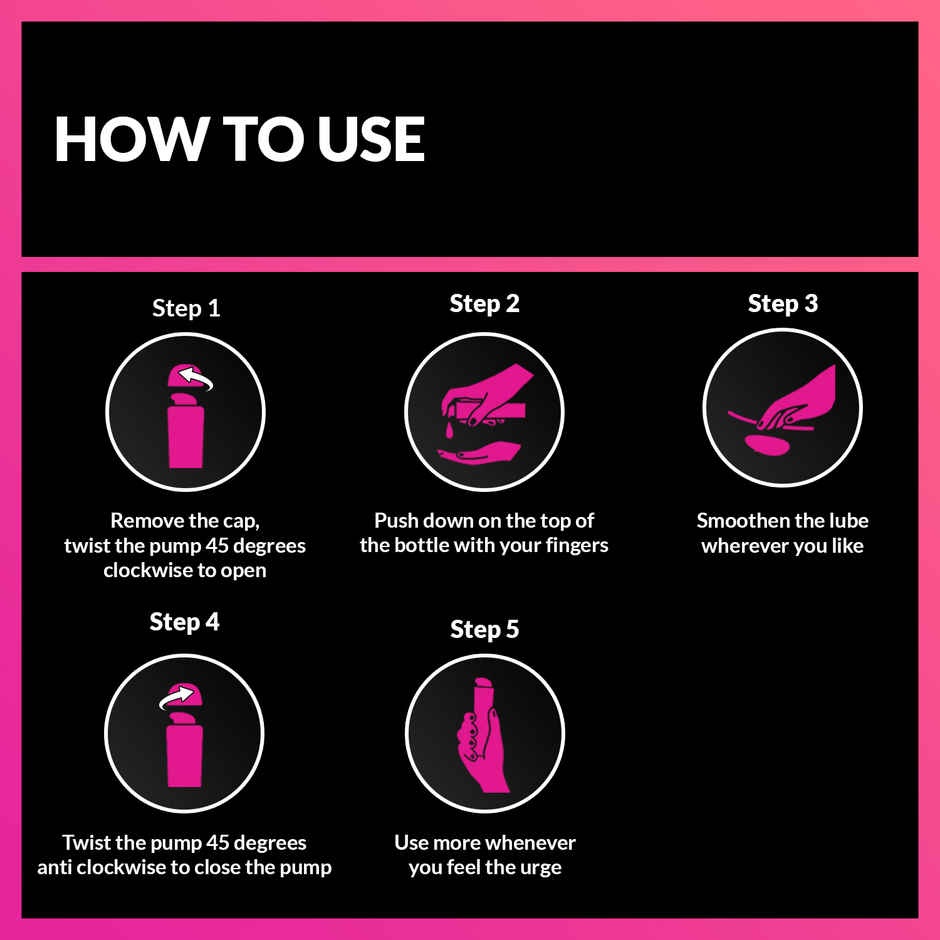 HOW TO USE

Step 1

Remove the cap, twist the pump 45 degrees clockwise to open

Step 2

Push down on the top of the bottle with your fingers

Step 3

Smoothen the lube wherever you like

Step 4

Twist the pump 45 degrees anti clockwise to close the pump

Step 5

Use more whenever you feel the urge