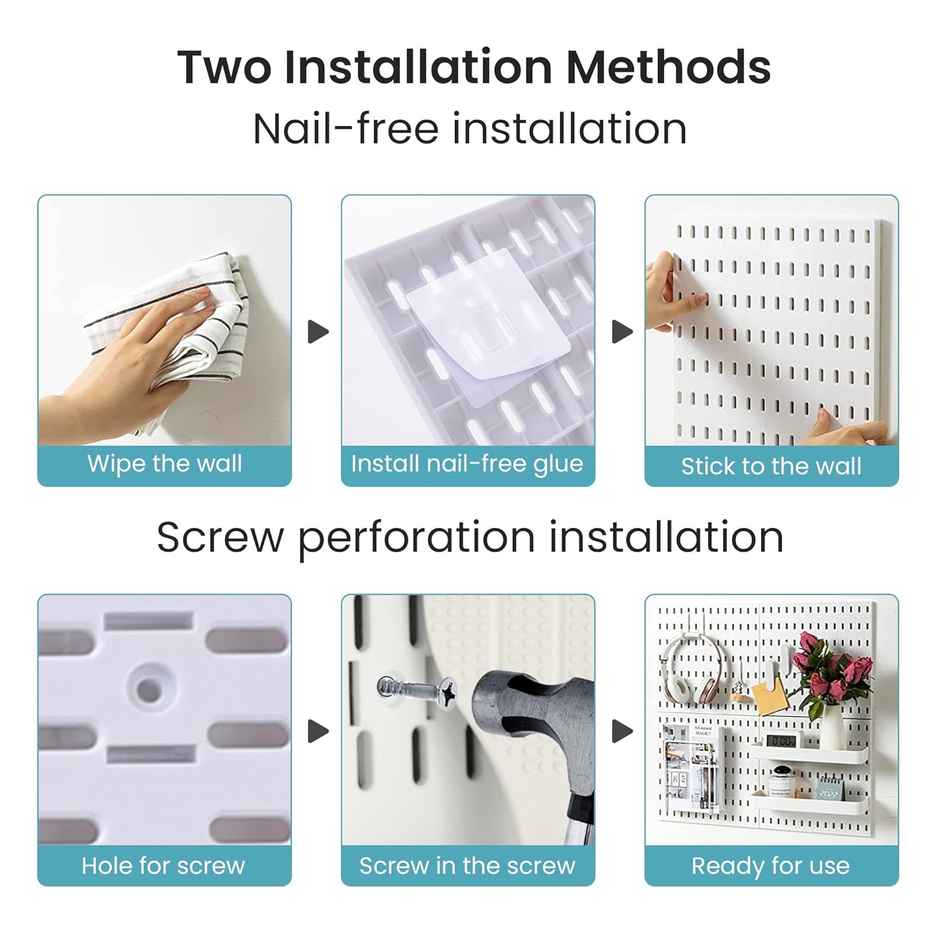 Two Installation Methods

Nail-free installation

Wipe the wall

Install nail-free glue

Stick to the wall

Screw perforation installation

Hole for screw

Screw in the screw

Ready for use