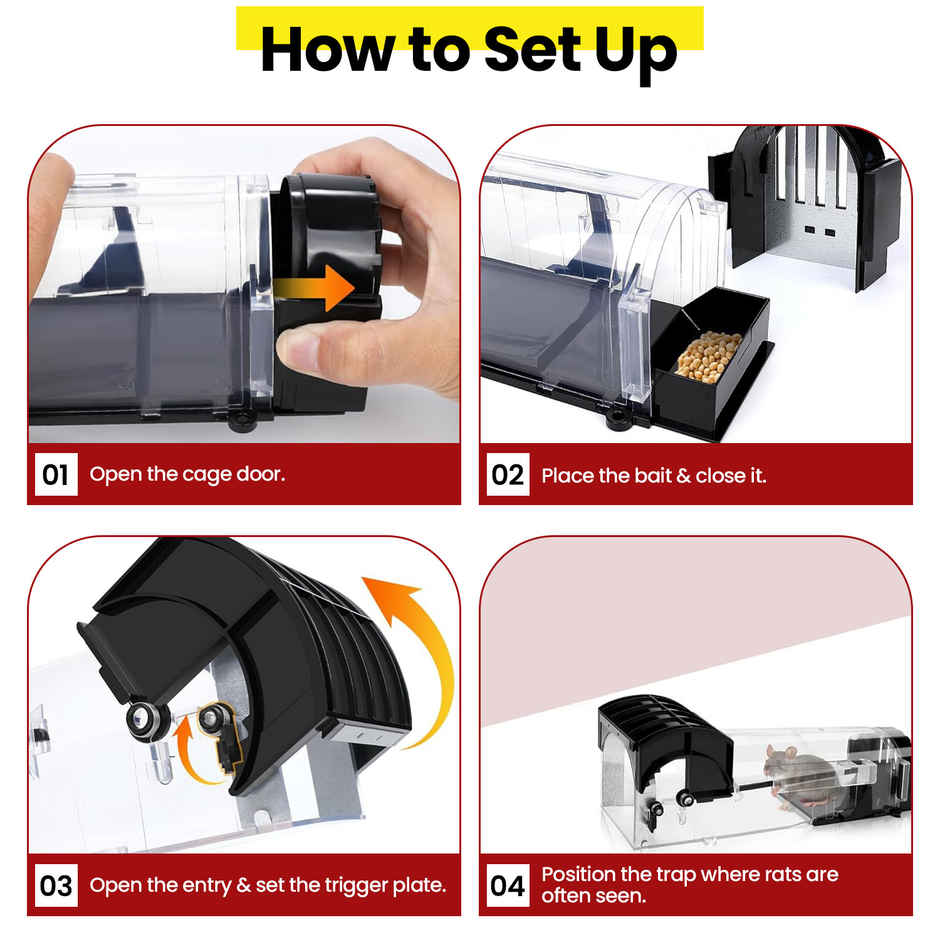 How to Set Up

01 Open the cage door.

02 Place the bait & close it.

03 Open the entry & set the trigger plate.

04 Position the trap where rats are often seen.