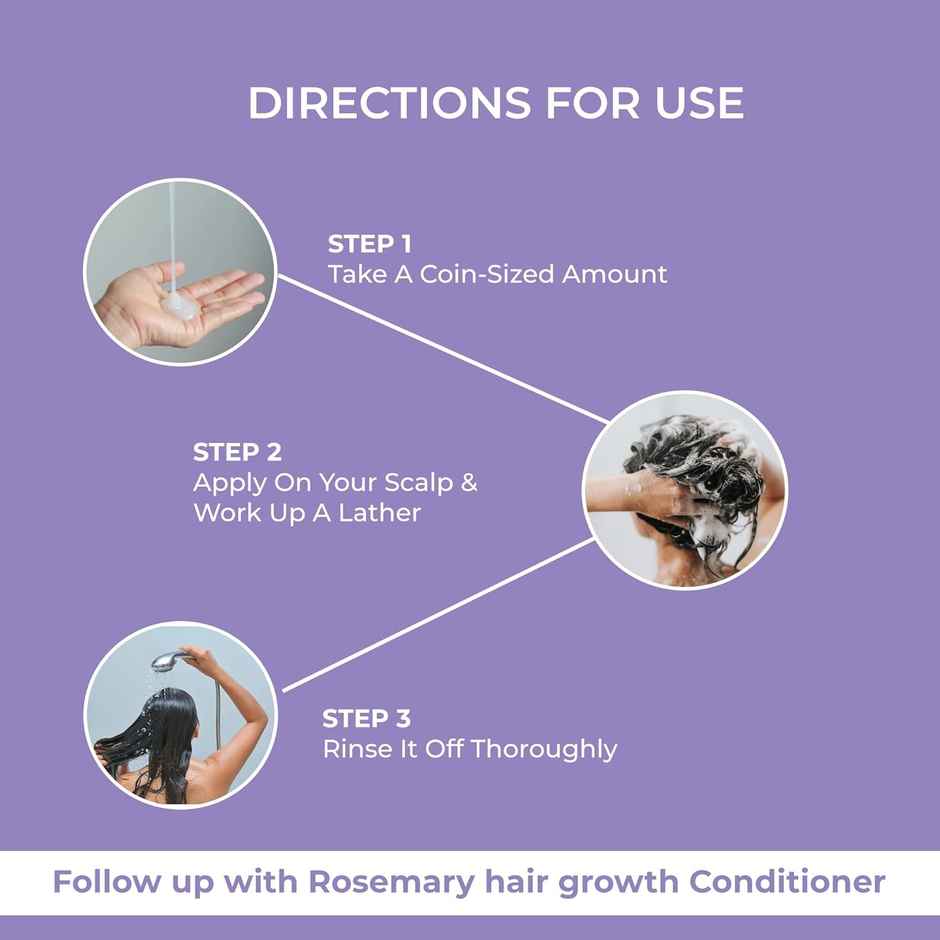 DIRECTIONS FOR USE

STEP 1
Take A Coin-Sized Amount

STEP 2
Apply On Your Scalp & Work Up A Lather

STEP 3
Rinse It Off Thoroughly

Follow up with Rosemary hair growth Conditioner