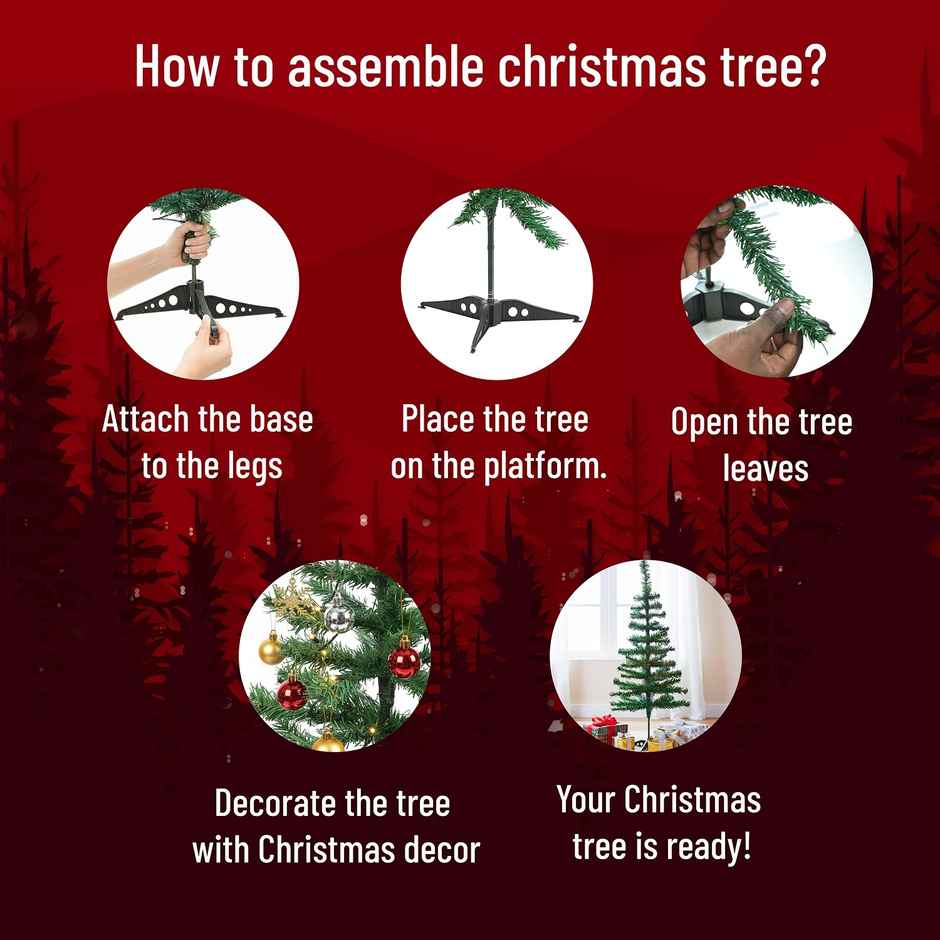 How to assemble christmas tree?

Attach the base to the legs

Place the tree on the platform.

Open the tree leaves

Decorate the tree with Christmas decor

Your Christmas tree is ready!