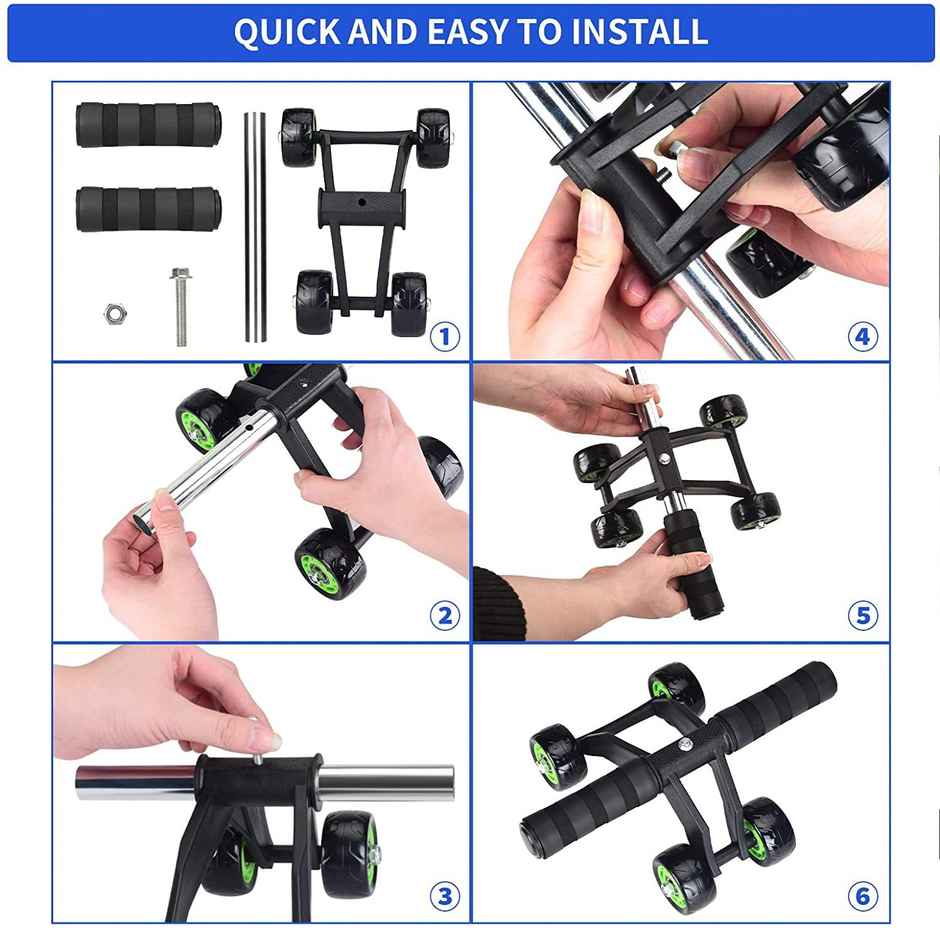 QUICK AND EASY TO INSTALL

1

4

2

5

3

6