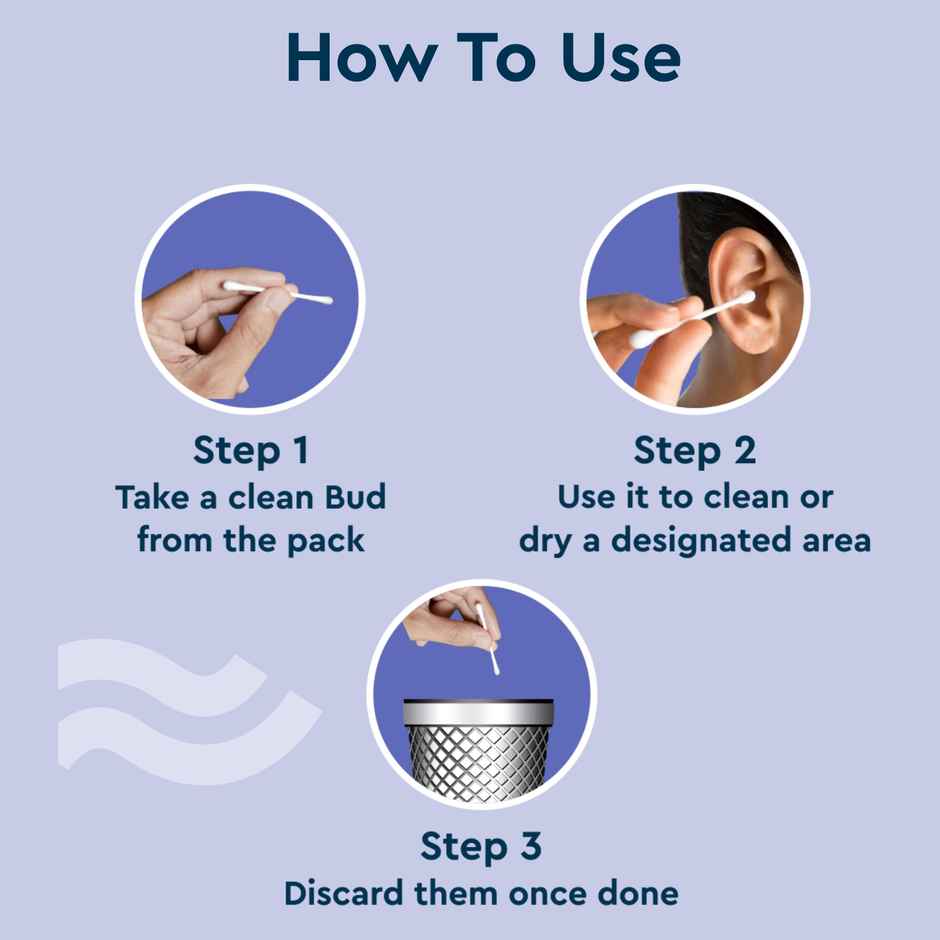 How To Use

Step 1
Take a clean Bud from the pack

Step 2
Use it to clean or dry a designated area

Step 3
Discard them once done