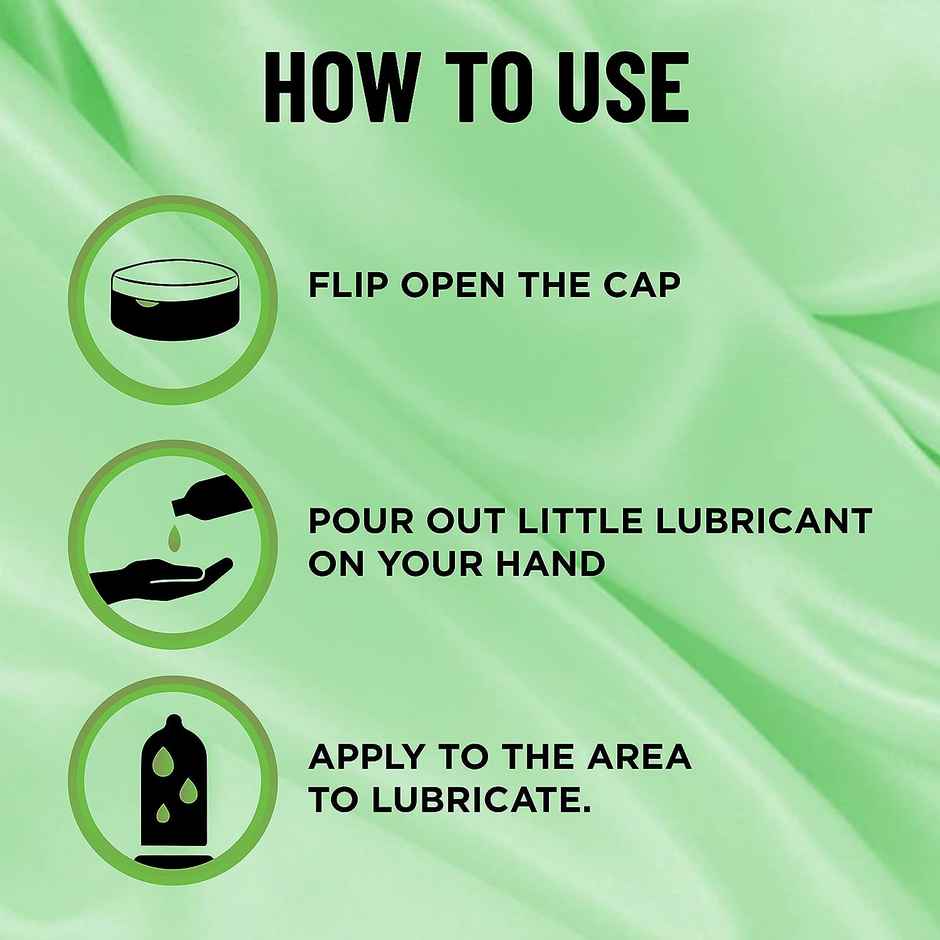 HOW TO USE

FLIP OPEN THE CAP

POUR OUT LITTLE LUBRICANT ON YOUR HAND

APPLY TO THE AREA TO LUBRICATE.