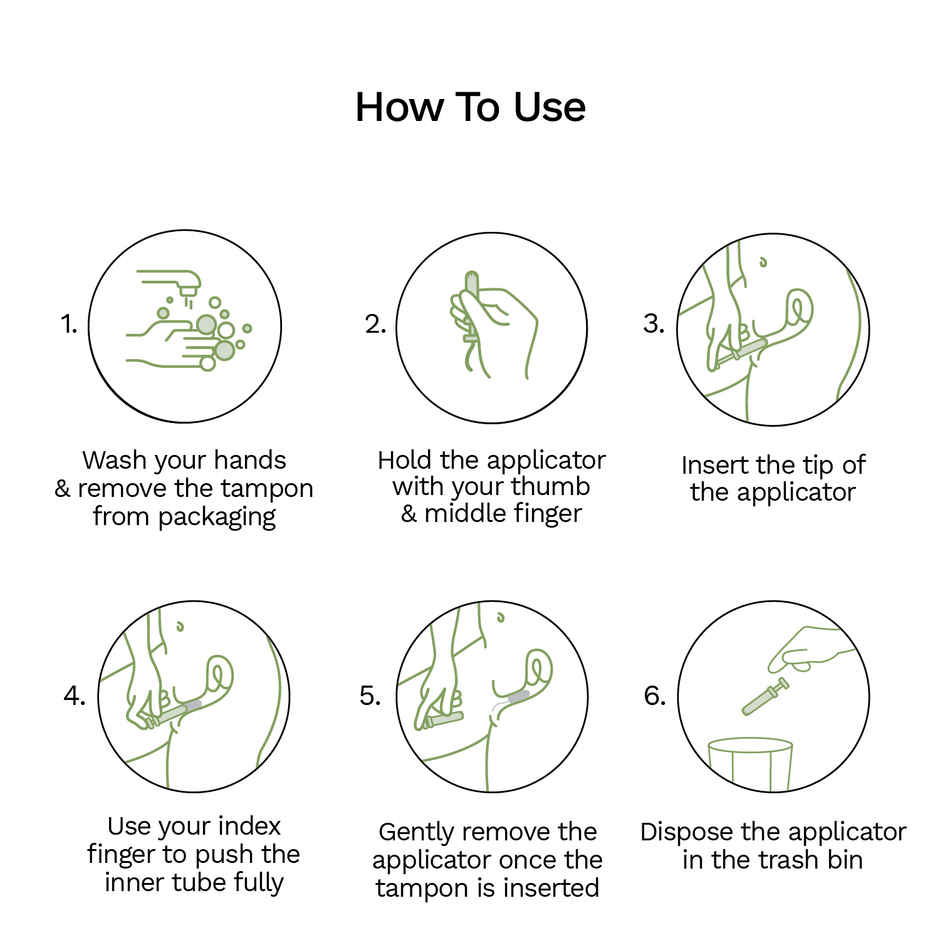 How To Use

1.

Wash your hands & remove the tampon from packaging

2.

Hold the applicator with your thumb & middle finger

3.

Insert the tip of the applicator

4.

Use your index finger to push the inner tube fully

5.

Gently remove the applicator once the tampon is inserted

6.

Dispose the applicator in the trash bin