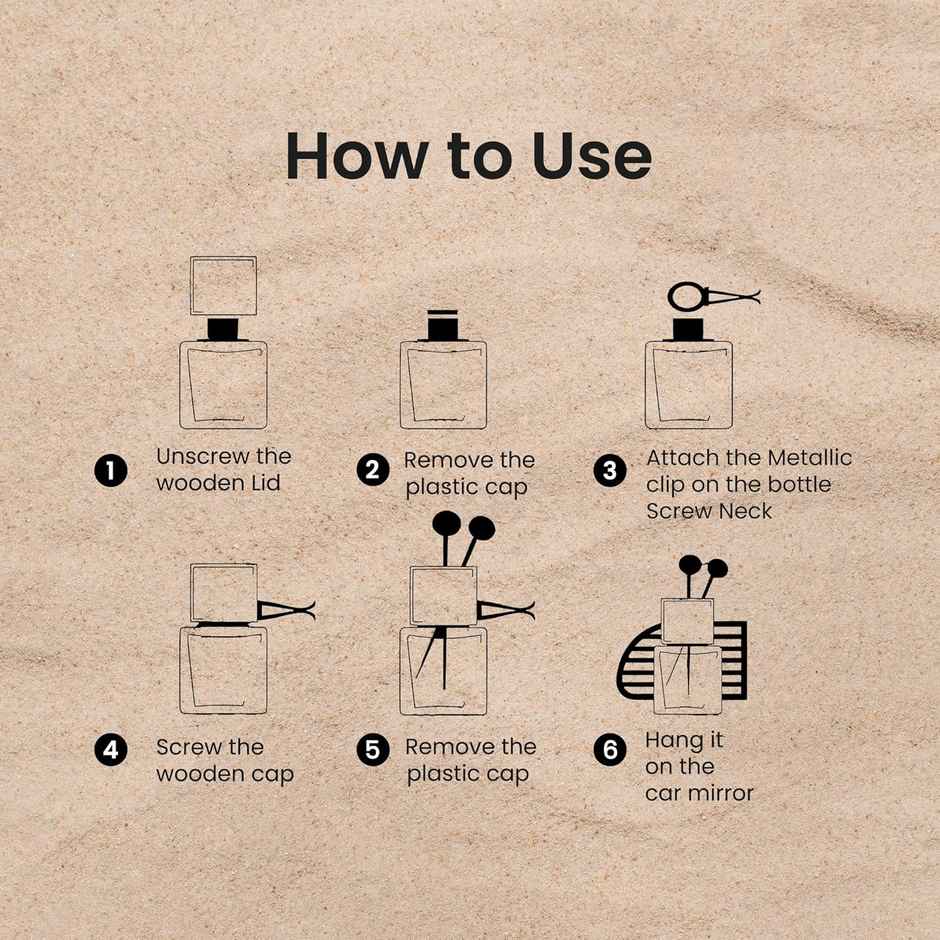 How to Use

1 Unscrew the wooden Lid

2 Remove the plastic cap

3 Attach the Metallic clip on the bottle Screw Neck

4 Screw the wooden cap

5 Remove the plastic cap

6 Hang it on the car mirror