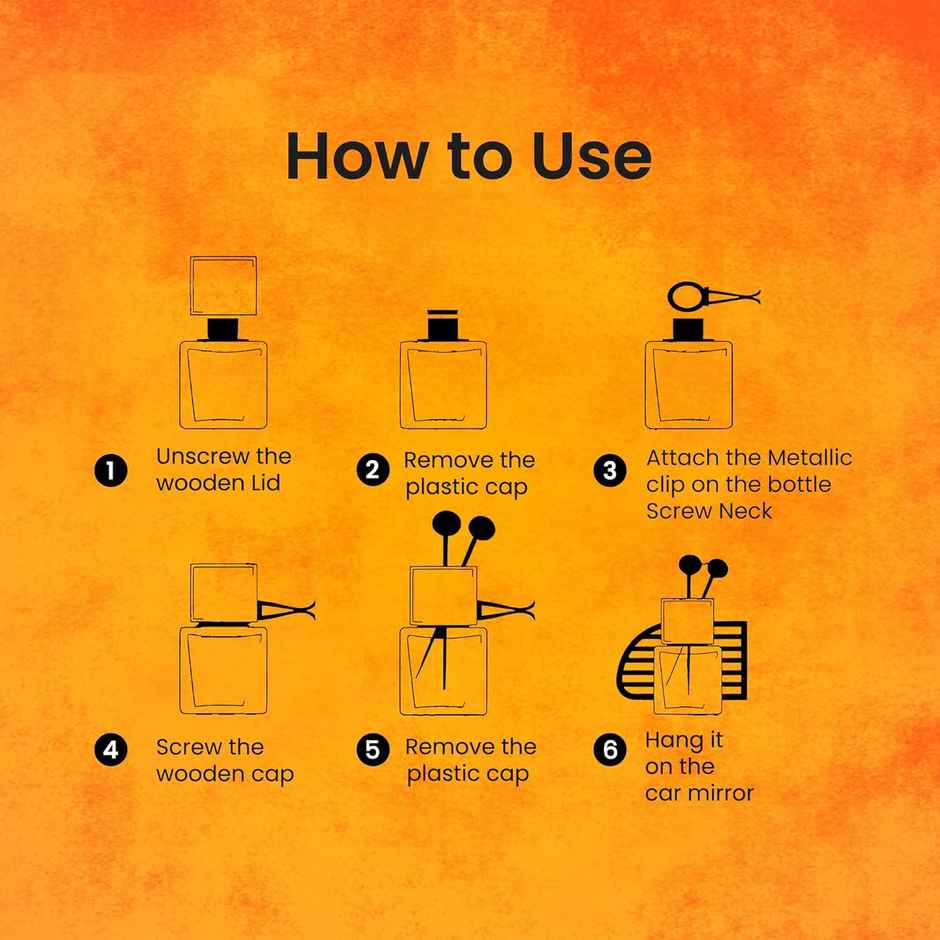 How to Use

1 Unscrew the wooden Lid

2 Remove the plastic cap

3 Attach the Metallic clip on the bottle Screw Neck

4 Screw the wooden cap

5 Remove the plastic cap

6 Hang it on the car mirror