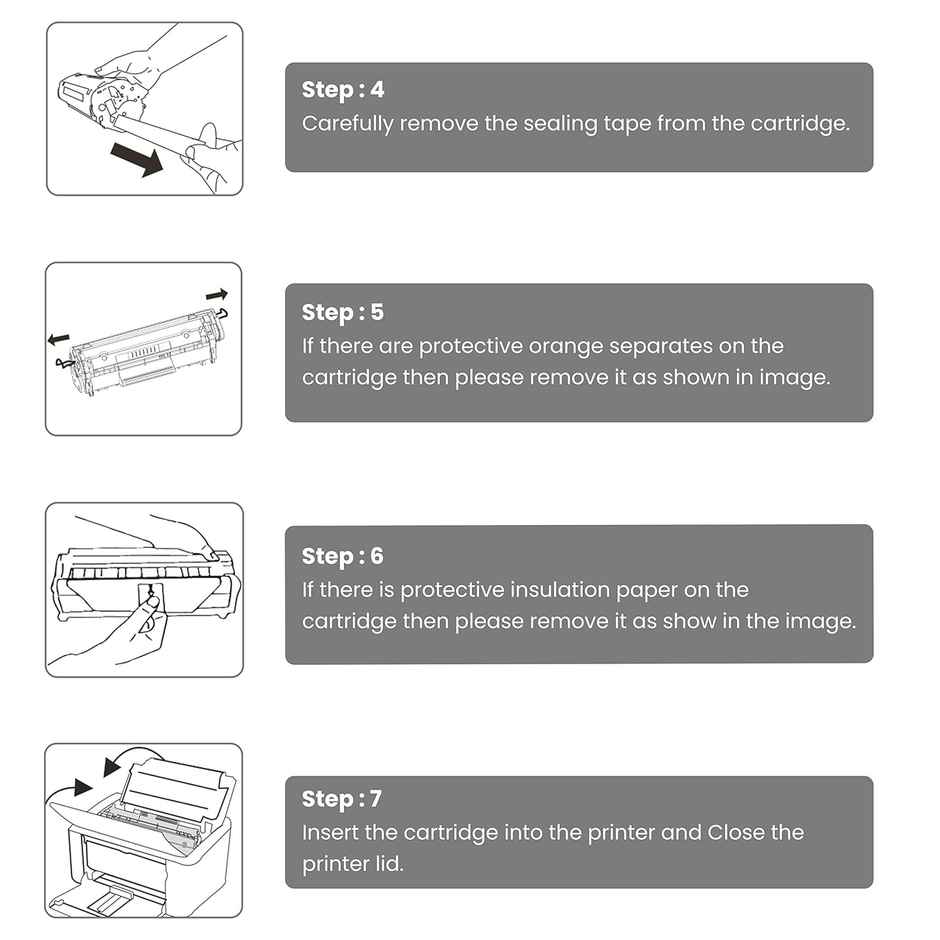 Step : 4
Carefully remove the sealing tape from the cartridge.

Step : 5
If there are protective orange separates on the cartridge then please remove it as shown in image.

Step : 6
If there is protective insulation paper on the cartridge then please remove it as show in the image.

Step : 7
Insert the cartridge into the printer and Close the printer lid.