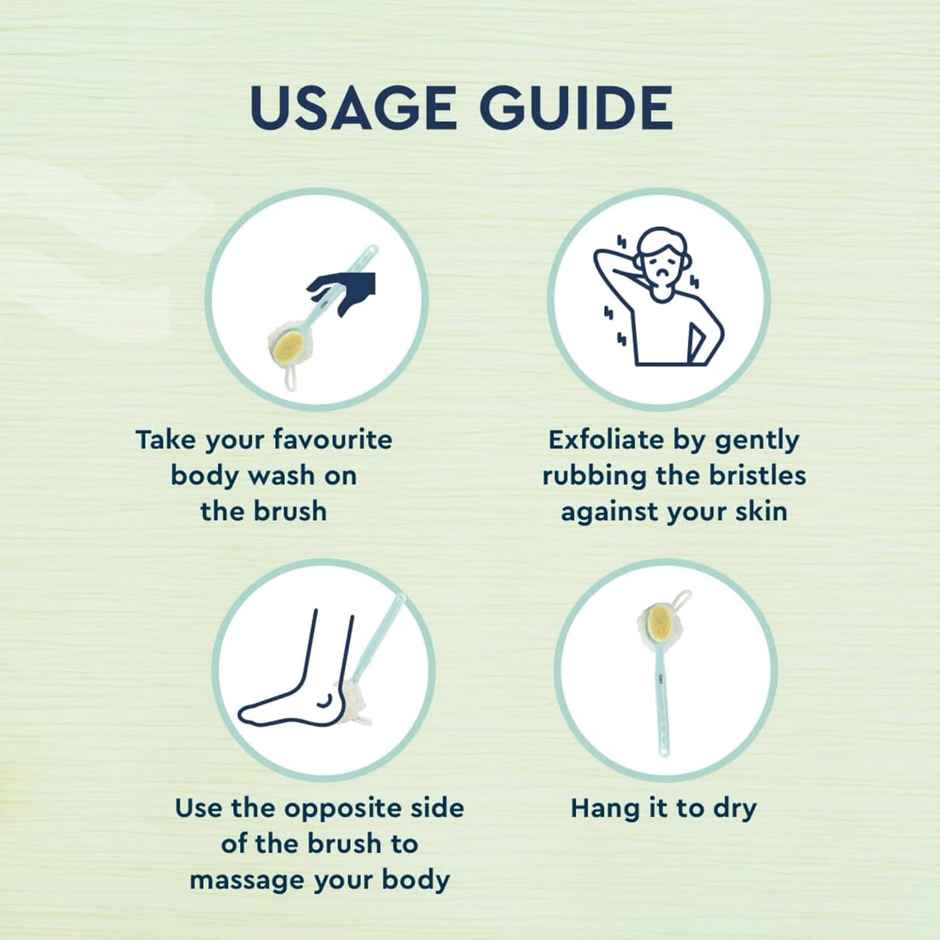 USAGE GUIDE

Take your favourite body wash on the brush

Exfoliate by gently rubbing the bristles against your skin

Use the opposite side of the brush to massage your body

Hang it to dry