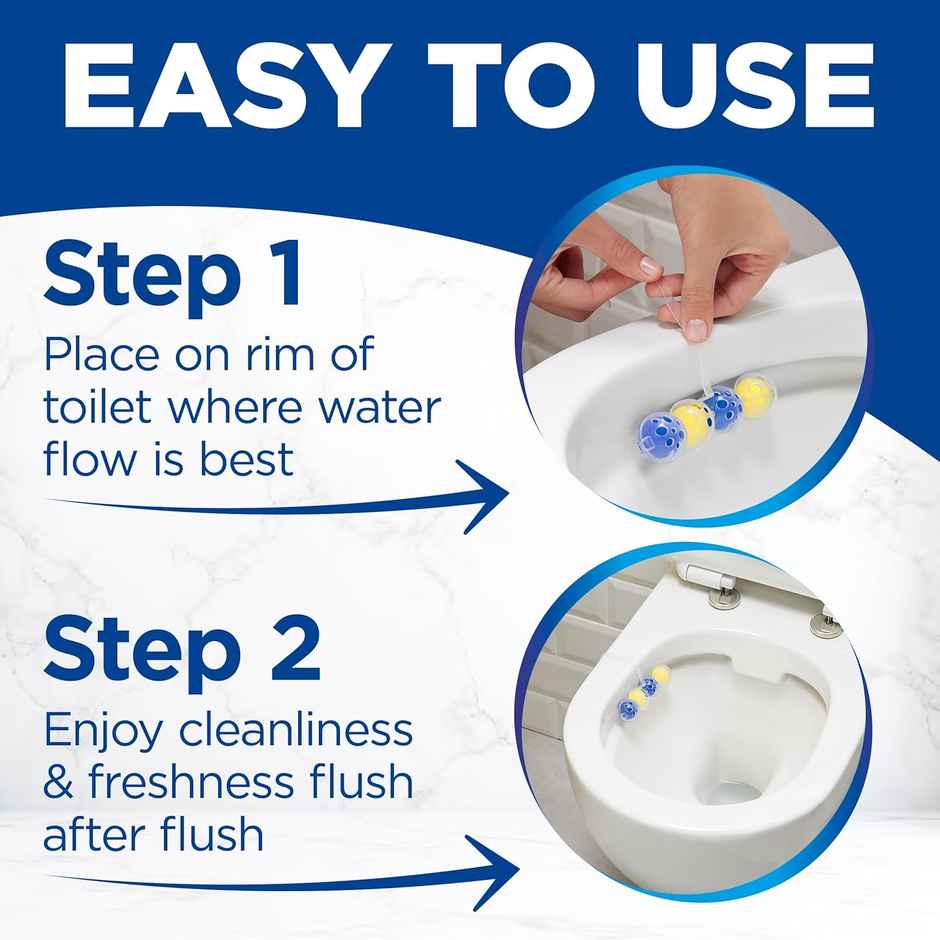 EASY TO USE

Step 1
Place on rim of toilet where water flow is best

Step 2
Enjoy cleanliness & freshness flush after flush