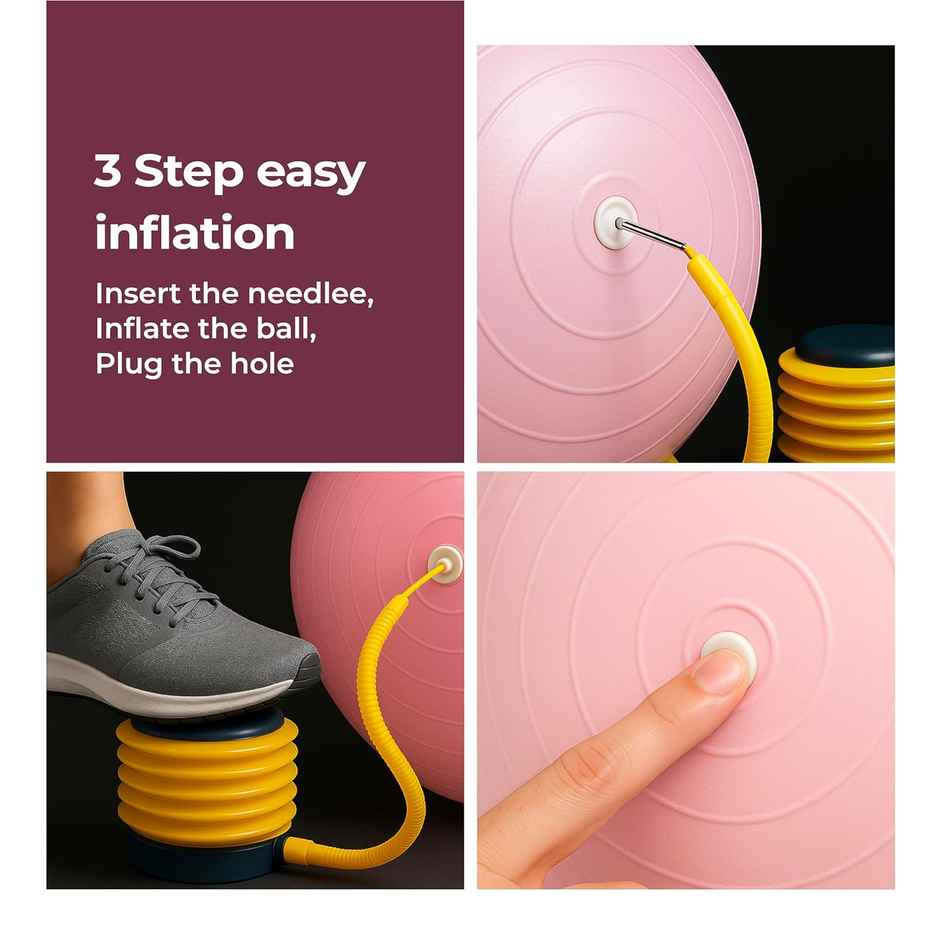 3 Step easy inflation

Insert the needlee,
Inflate the ball,
Plug the hole