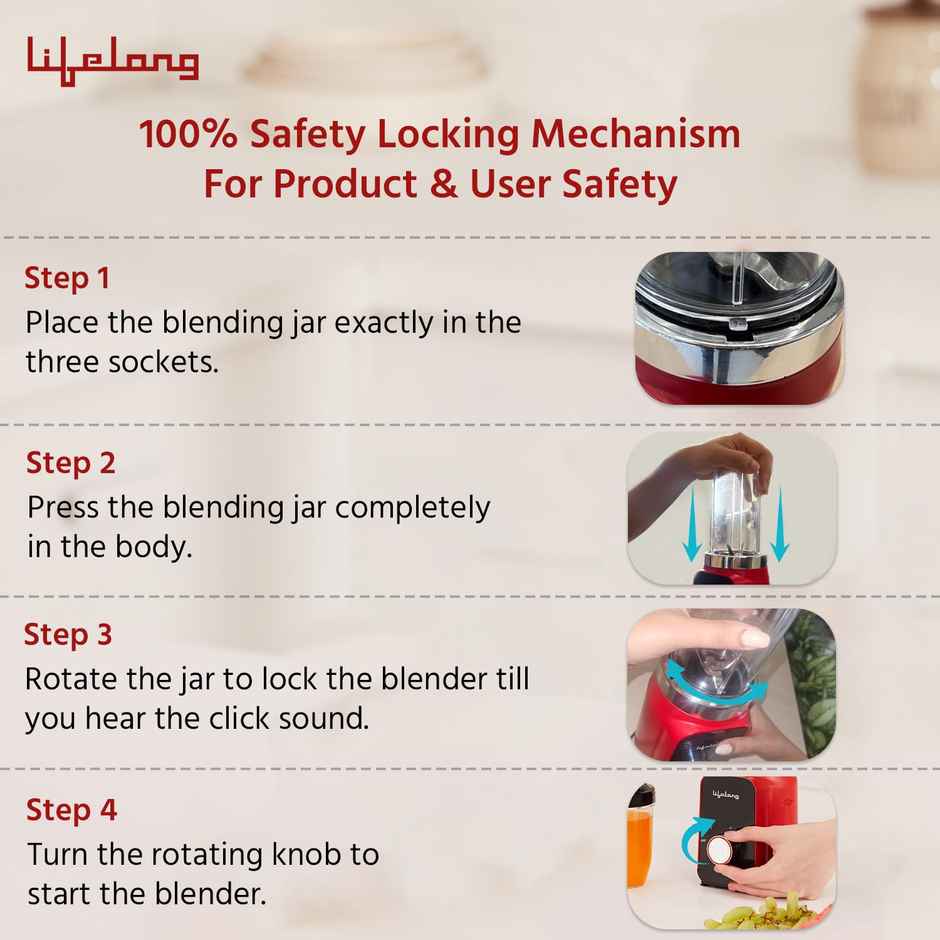 Lifelong

100% Safety Locking Mechanism For Product & User Safety

Step 1
Place the blending jar exactly in the three sockets.

Step 2
Press the blending jar completely in the body.

Step 3
Rotate the jar to lock the blender till you hear the click sound.

Step 4
Turn the rotating knob to start the blender.

Lifelong