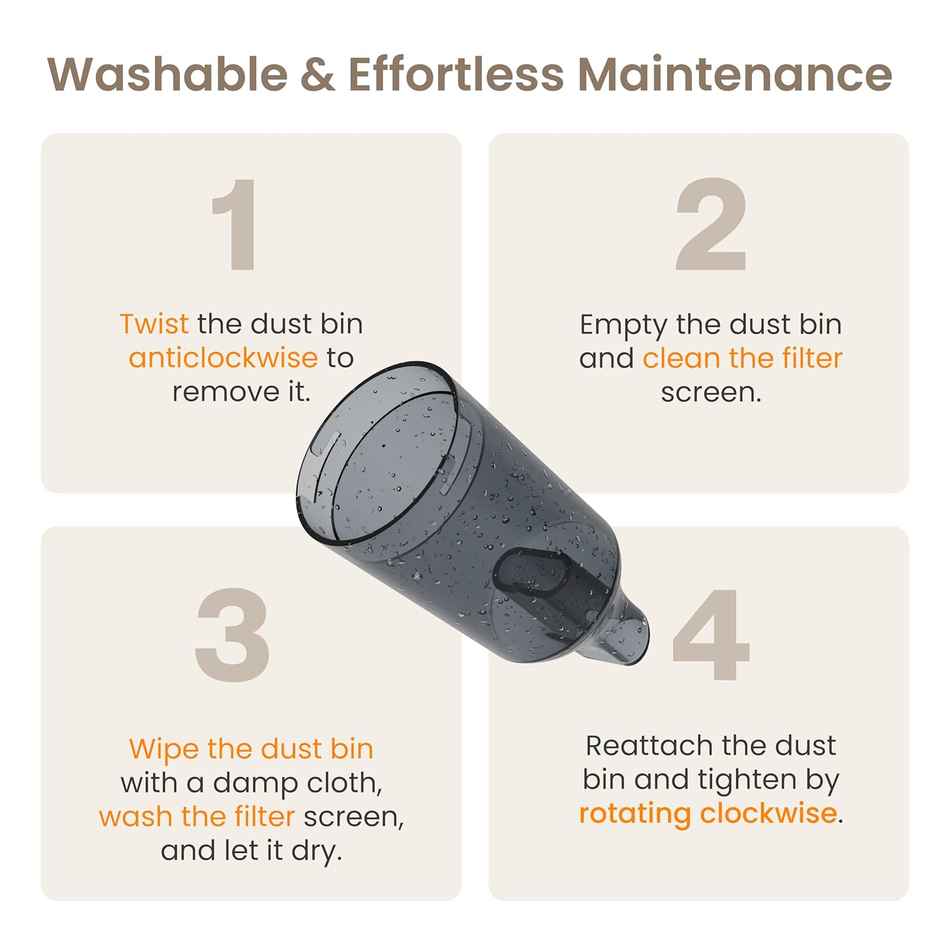 Washable & Effortless Maintenance

1

Twist the dust bin anticlockwise to remove it.

2

Empty the dust bin and clean the filter screen.

3

Wipe the dust bin with a damp cloth, wash the filter screen, and let it dry.

4

Reattach the dust bin and tighten by rotating clockwise.