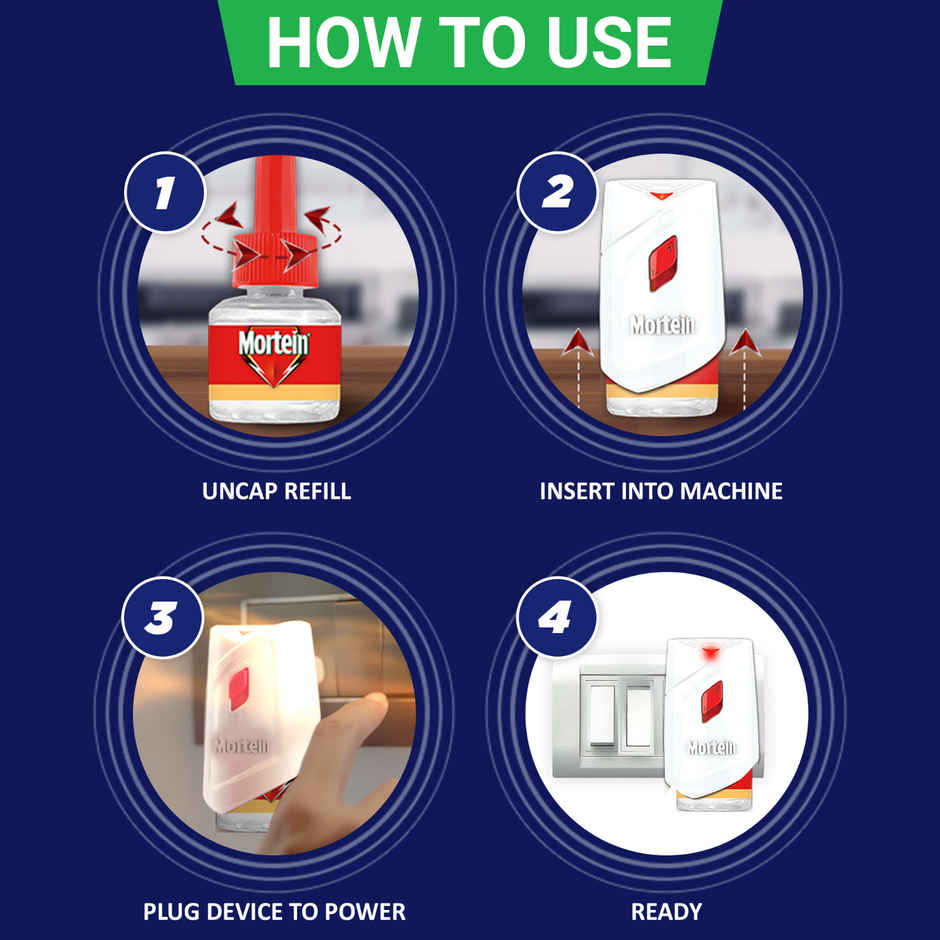 HOW TO USE

1

Mortein

UNCAP REFILL

2

Mortein

INSERT INTO MACHINE

3

Mortein

PLUG DEVICE TO POWER

4

Mortein

READY