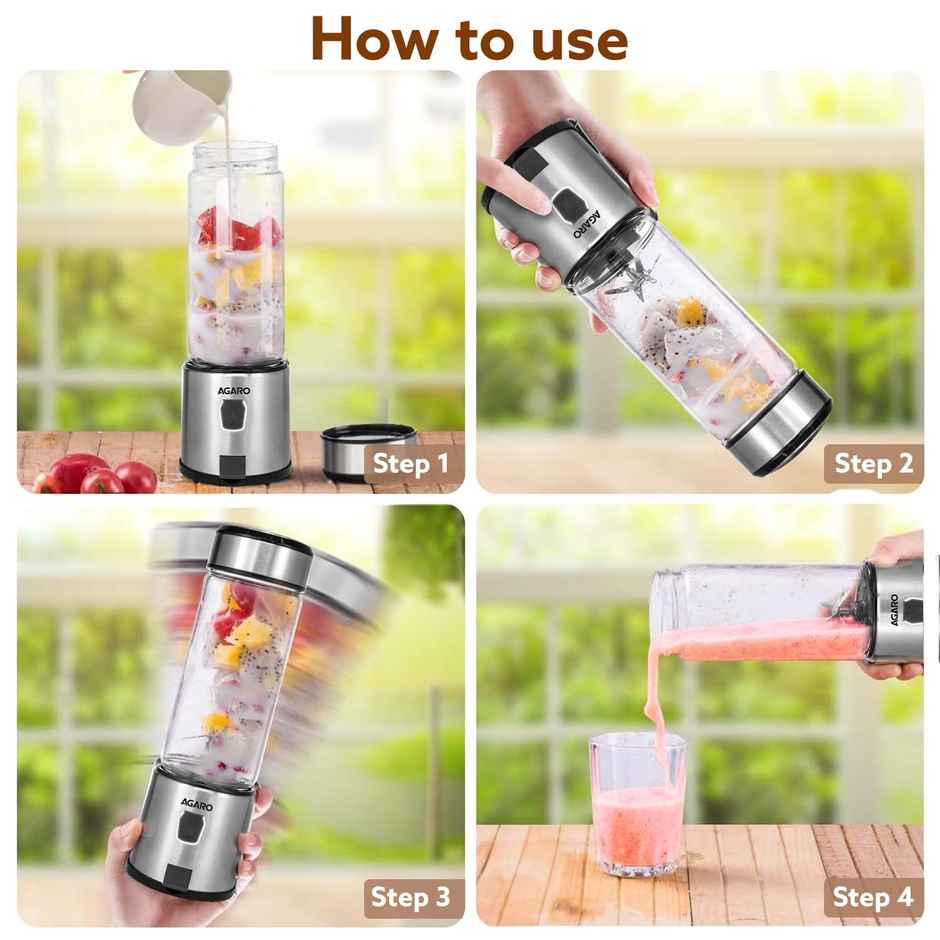 How to use

AGARO

Step 1

AGARO

Step 2

AGARO

Step 3

AGARO

Step 4