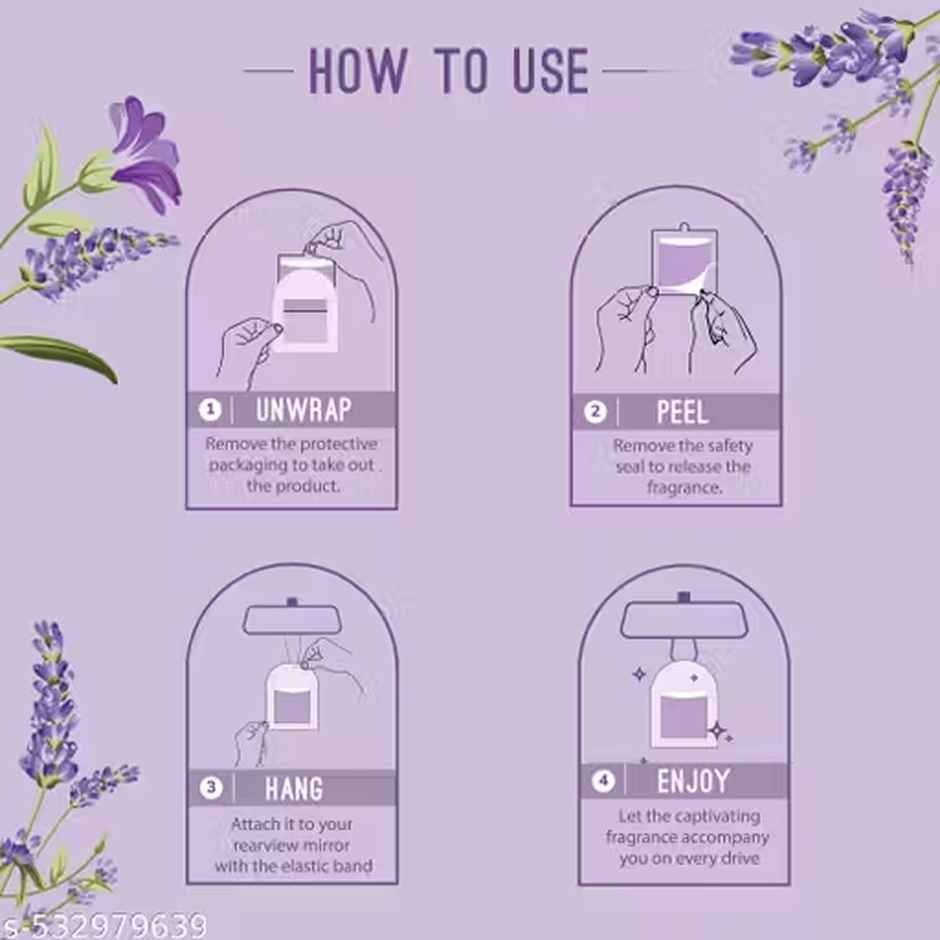 HOW TO USE

1 UNWRAP
Remove the protective packaging to take out the product.

2 PEEL
Remove the safety seal to release the fragrance.

3 HANG
Attach it to your rearview mirror with the elastic band

4 ENJOY
Let the captivating fragrance accompany you on every drive

s-532979639