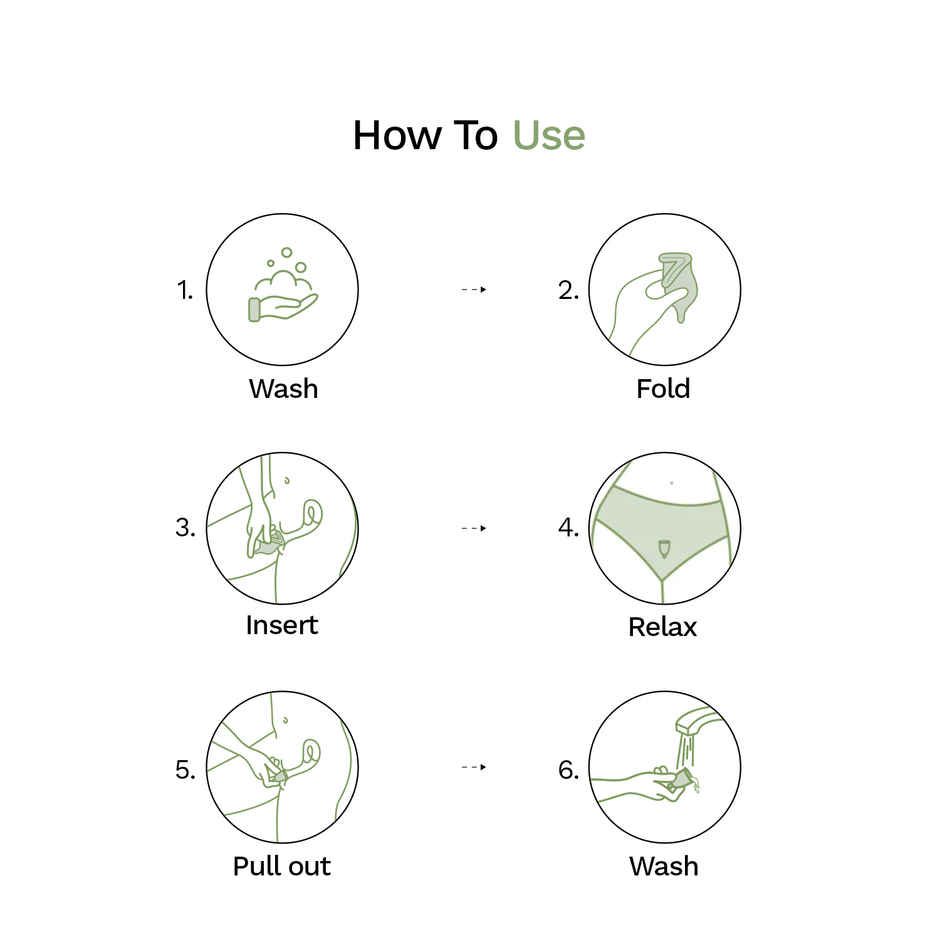 How To Use

1.

Wash

2.

Fold

3.

Insert

4.

Relax

5.

Pull out

6.

Wash