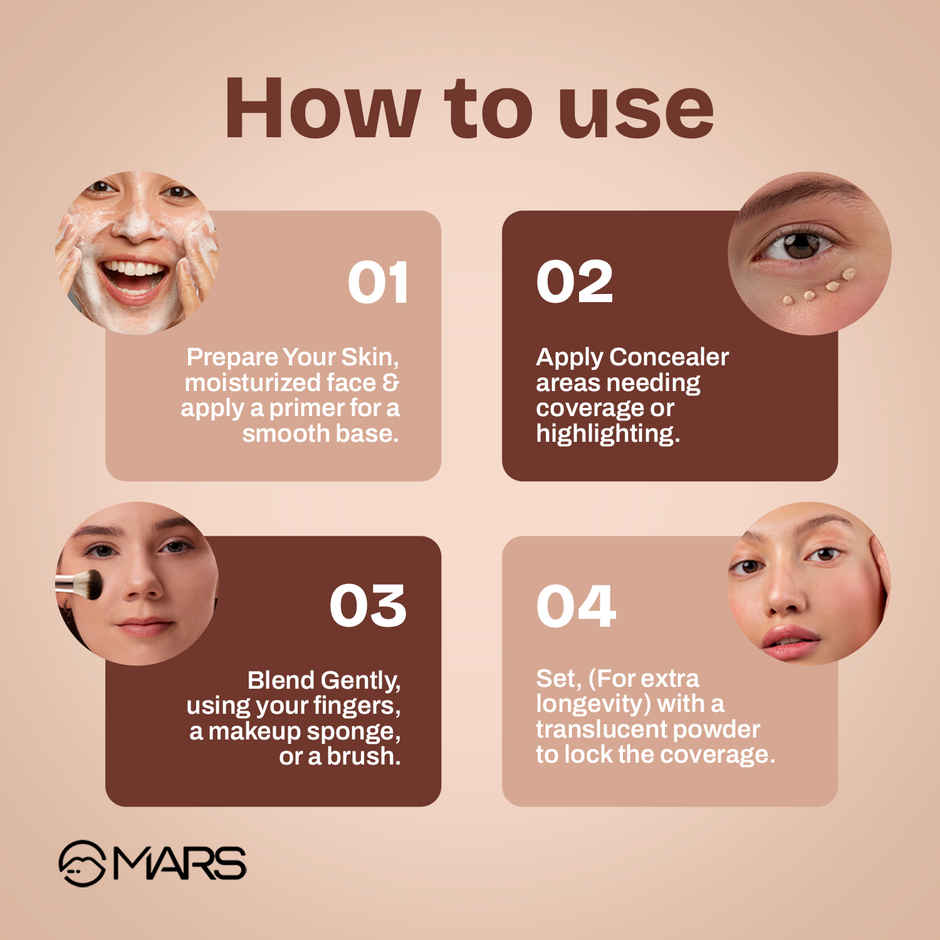 How to use

01

Prepare Your Skin, moisturized face & apply a primer for a smooth base.

02

Apply Concealer areas needing coverage or highlighting.

03

Blend Gently, using your fingers, a makeup sponge, or a brush.

04

Set, (For extra longevity) with a translucent powder to lock the coverage.

MARS