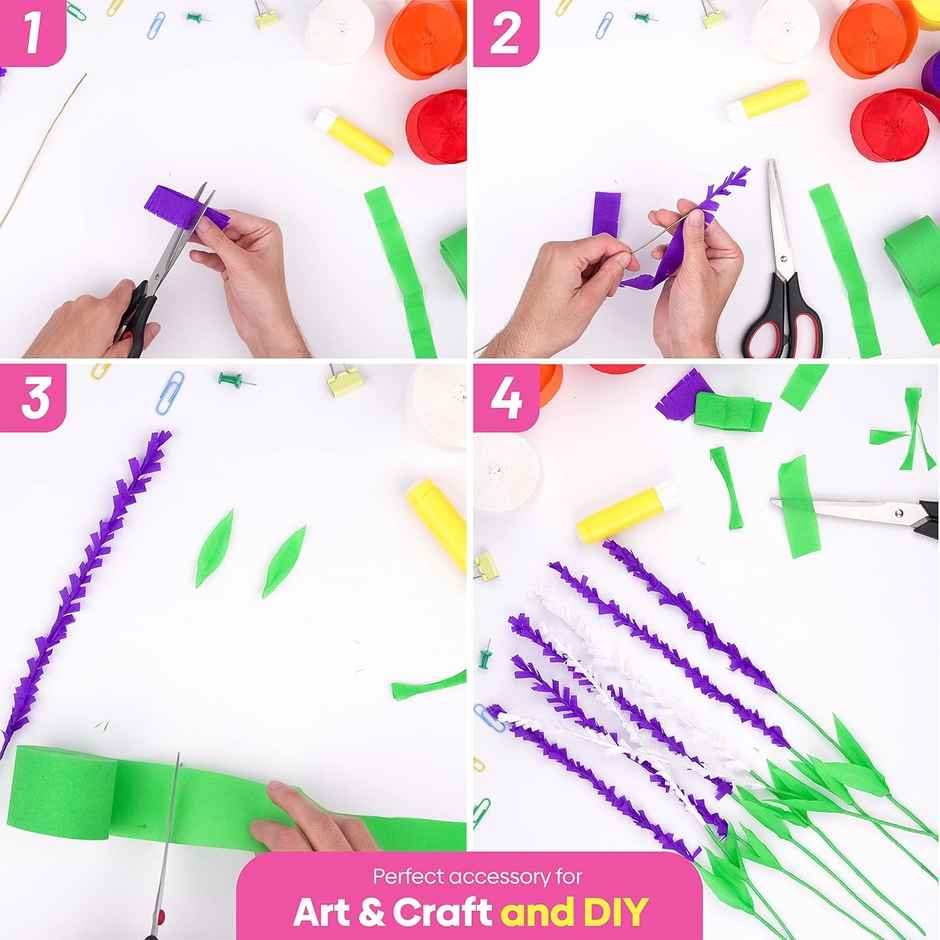 1

2

3

4

Perfect accessory for
Art & Craft and DIY