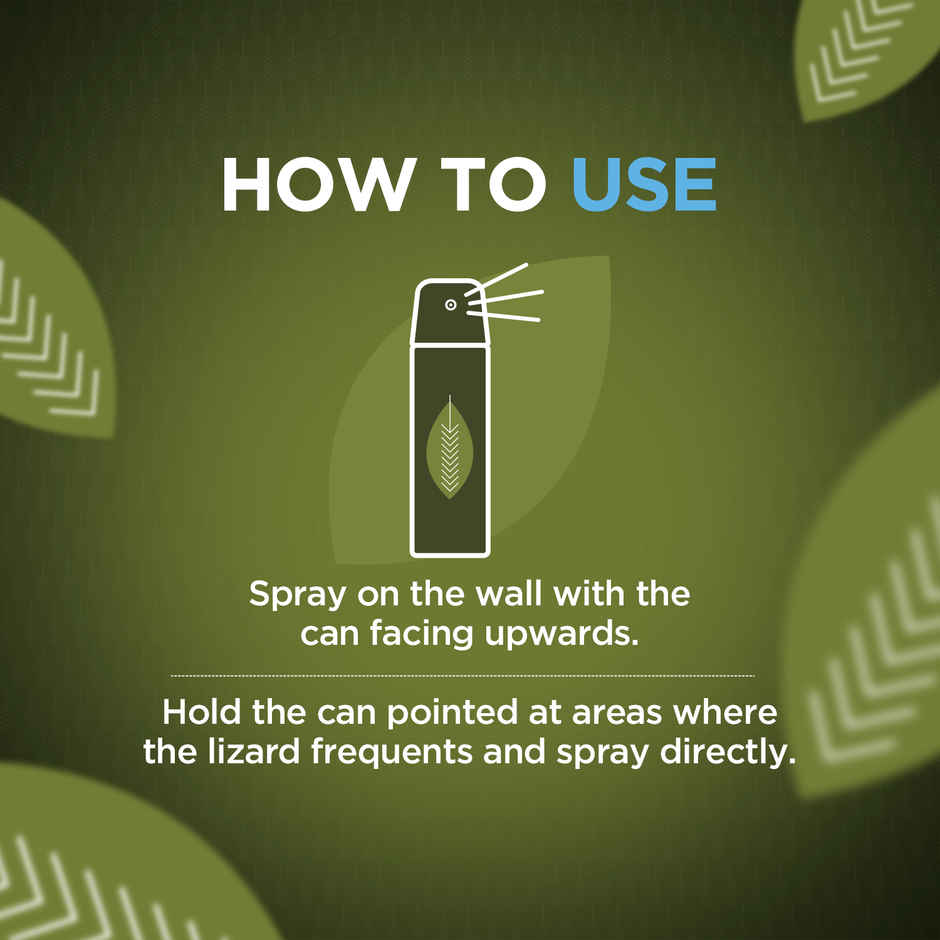 HOW TO USE

Spray on the wall with the can facing upwards.

Hold the can pointed at areas where the lizard frequents and spray directly.