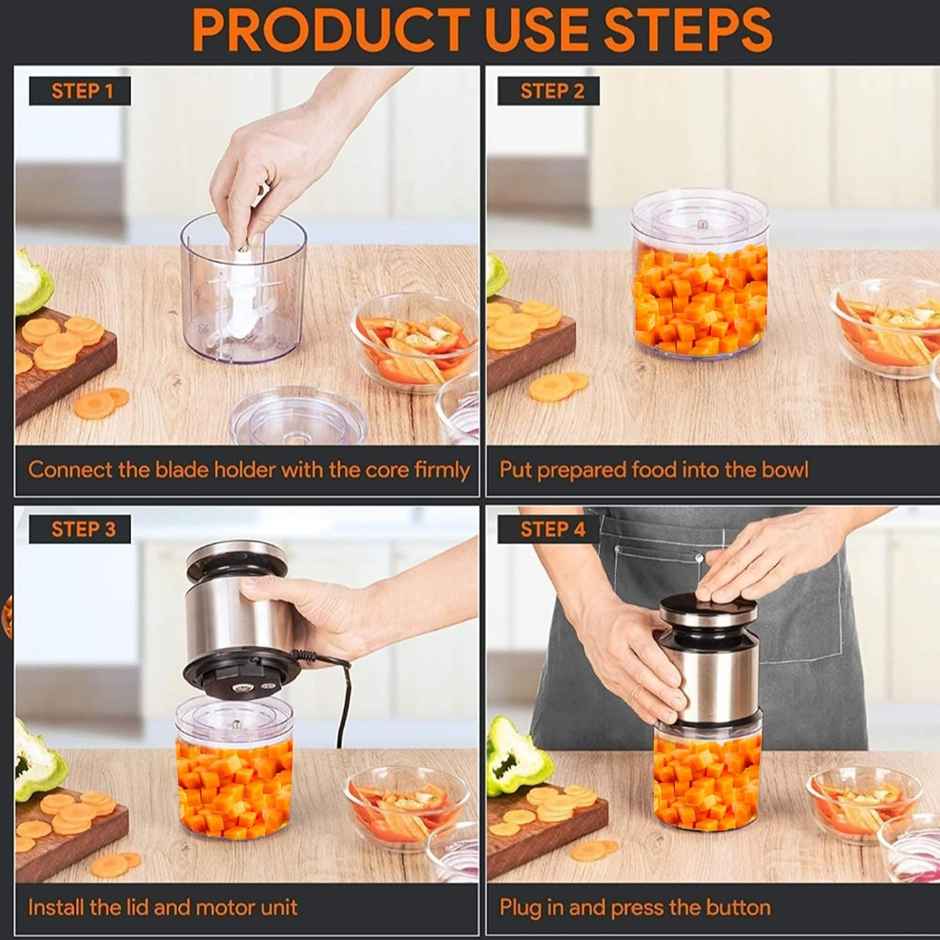 PRODUCT USE STEPS

STEP 1

Connect the blade holder with the core firmly

STEP 2

Put prepared food into the bowl

STEP 3

Install the lid and motor unit

STEP 4

Plug in and press the button